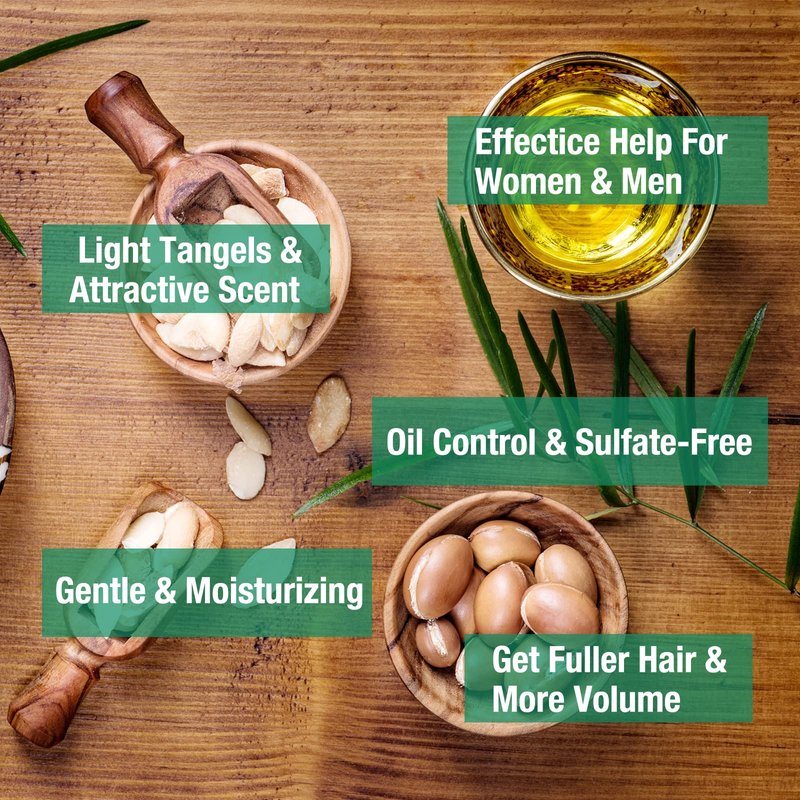 Effectice Help For Women & Men

Light Tangels & Attractive Scent

Oil Control & Sulfate-Free

Gentle & Moisturizing

Get Fuller Hair & More Volume