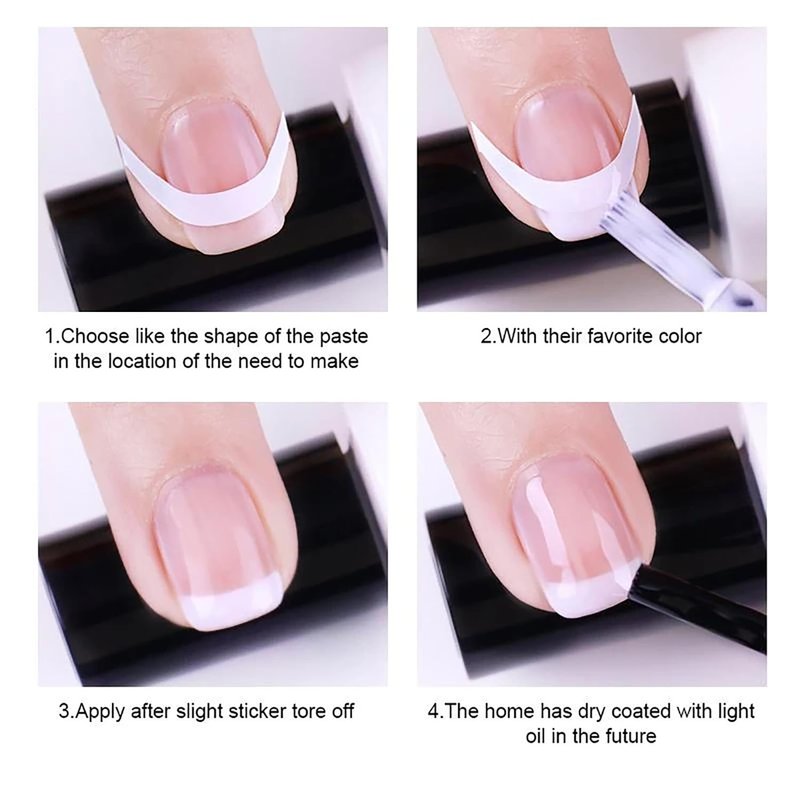 1.Choose like the shape of the paste in the location of the need to make

2.With their favorite color

3.Apply after slight sticker tore off

4.The home has dry coated with light oil in the future