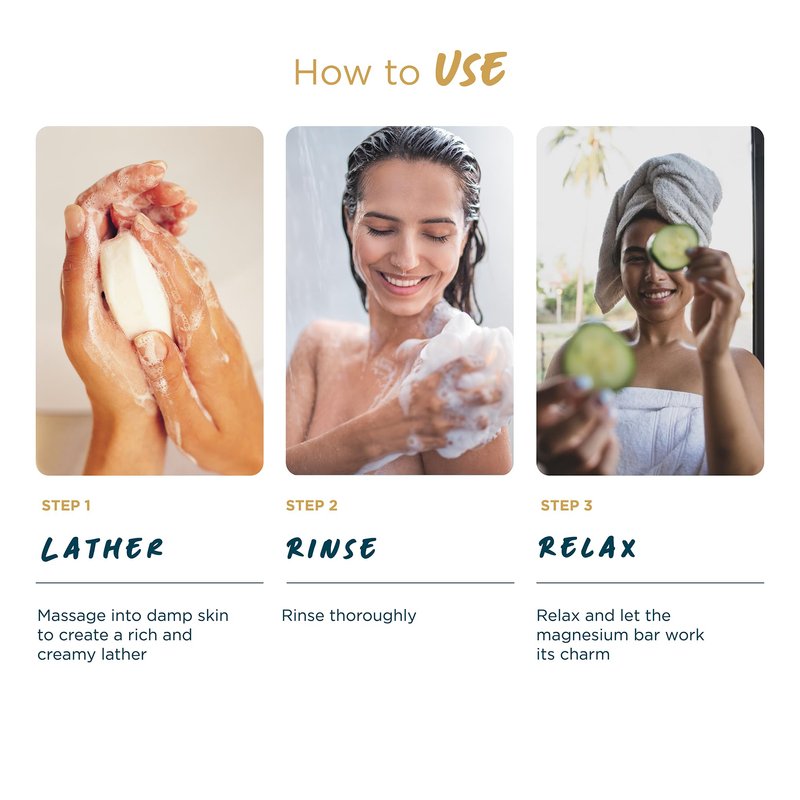 How to USE

STEP 1

LATHER

Massage into damp skin to create a rich and creamy lather

STEP 2

RINSE

Rinse thoroughly

STEP 3

RELAX

Relax and let the magnesium bar work its charm