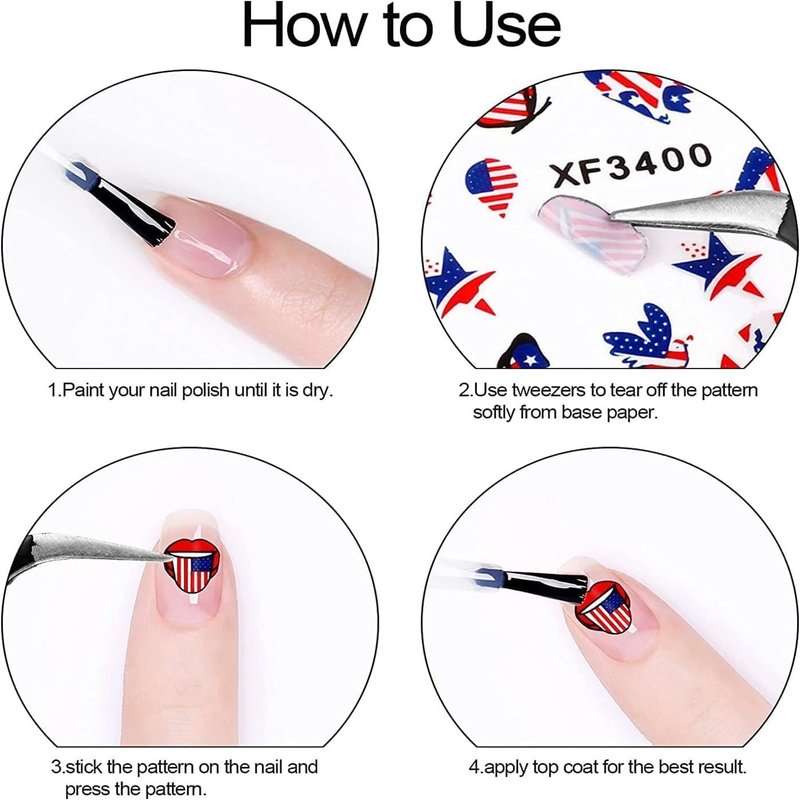 How to Use

XF3400

1.Paint your nail polish until it is dry.

2.Use tweezers to tear off the pattern softly from base paper.

3.stick the pattern on the nail and press the pattern.

4.apply top coat for the best result.