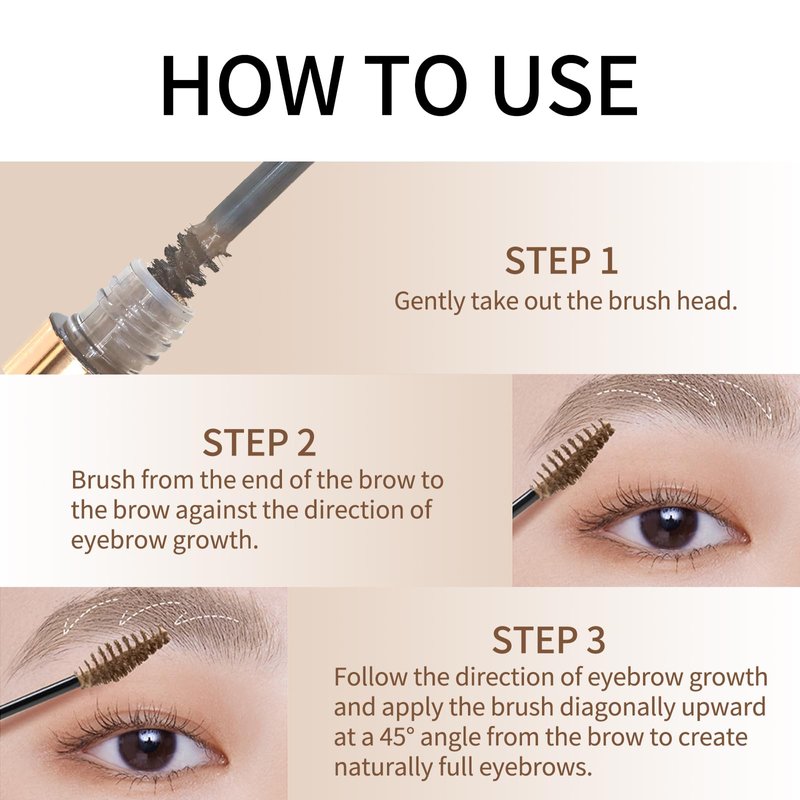 HOW TO USE

STEP 1
Gently take out the brush head.

STEP 2
Brush from the end of the brow to the brow against the direction of eyebrow growth.

STEP 3
Follow the direction of eyebrow growth and apply the brush diagonally upward at a 45° angle from the brow to create naturally full eyebrows.