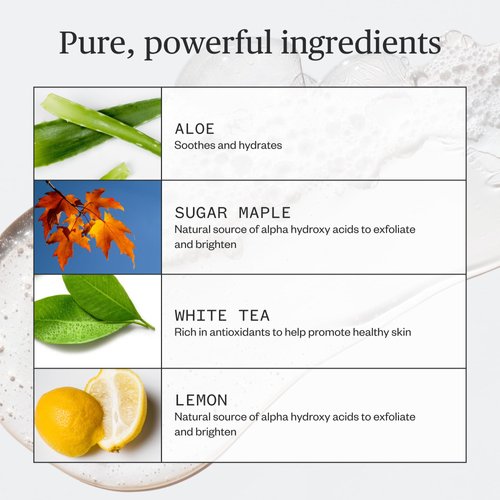 Pure, powerful ingredients

ALOE
Soothes and hydrates

SUGAR MAPLE
Natural source of alpha hydroxy acids to exfoliate and brighten

WHITE TEA
Rich in antioxidants to help promote healthy skin

LEMON
Natural source of alpha hydroxy acids to exfoliate and brighten