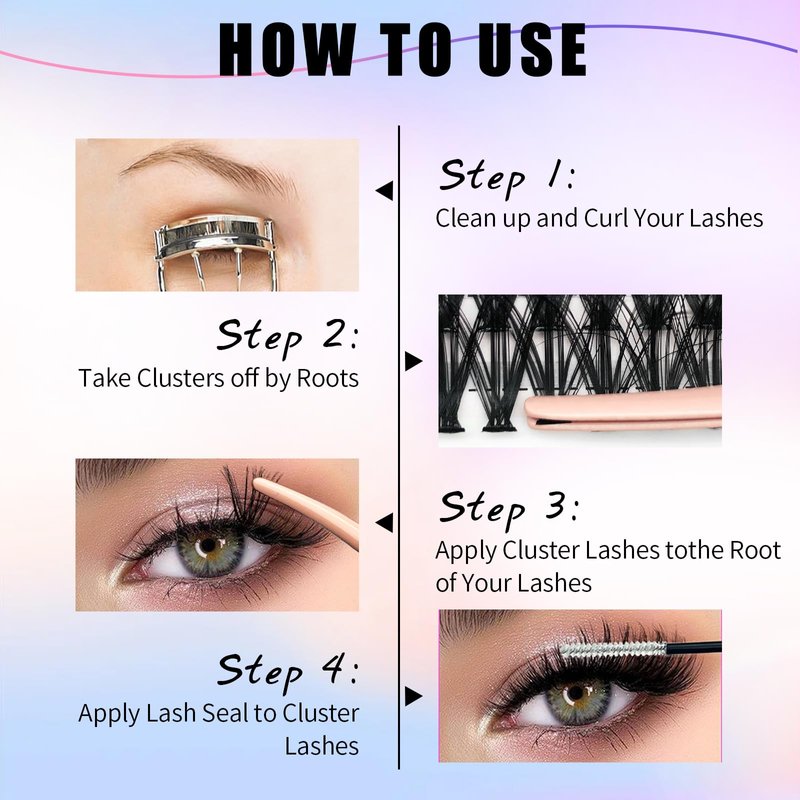 HOW TO USE

Step 1:
Clean up and Curl Your Lashes

Step 2:
Take Clusters off by Roots

Step 3:
Apply Cluster Lashes tothe Root of Your Lashes

Step 4:
Apply Lash Seal to Cluster Lashes