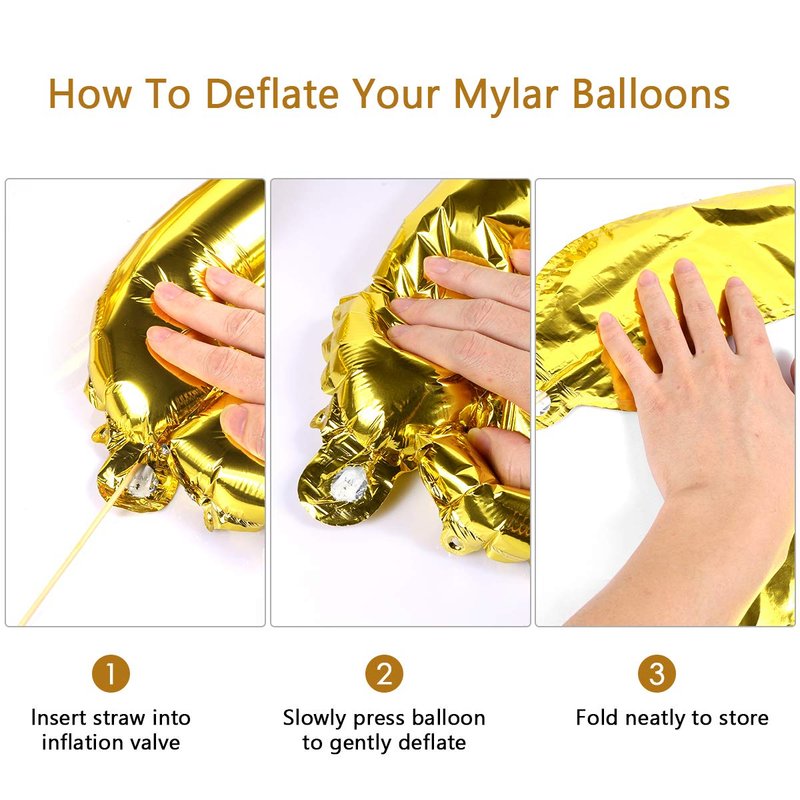 How To Deflate Your Mylar Balloons

1

Insert straw into inflation valve

2

Slowly press balloon to gently deflate

3

Fold neatly to store