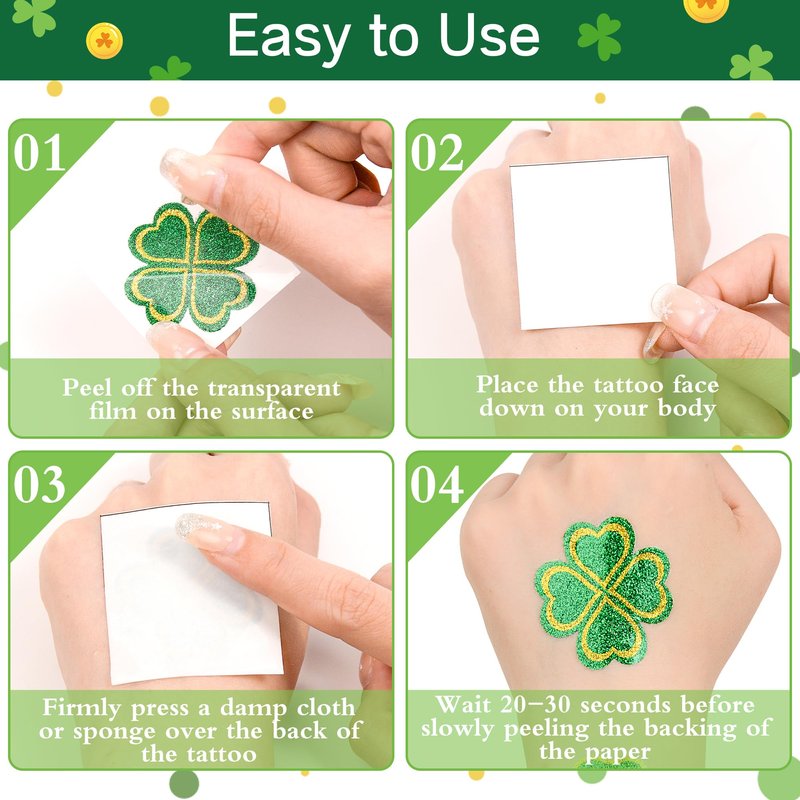 Easy to Use

01

Peel off the transparent film on the surface

02

Place the tattoo face down on your body

03

Firmly press a damp cloth or sponge over the back of the tattoo

04

Wait 20-30 seconds before slowly peeling the backing of the paper