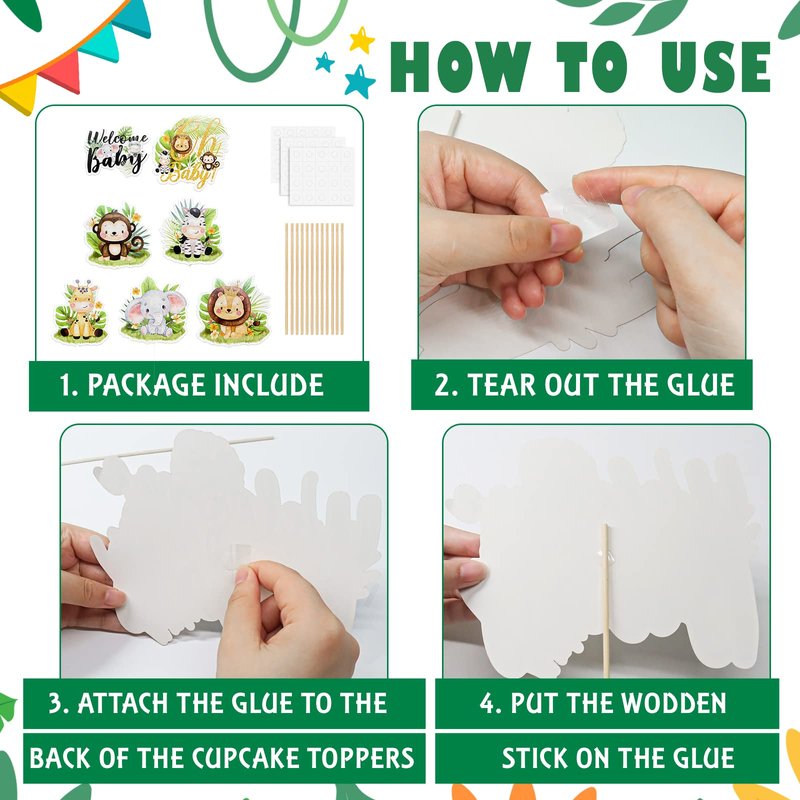 HOW TO USE

Welcome Baby

Oh Baby!

1. PACKAGE INCLUDE

2. TEAR OUT THE GLUE

3. ATTACH THE GLUE TO THE BACK OF THE CUPCAKE TOPPERS

4. PUT THE WODDEN STICK ON THE GLUE