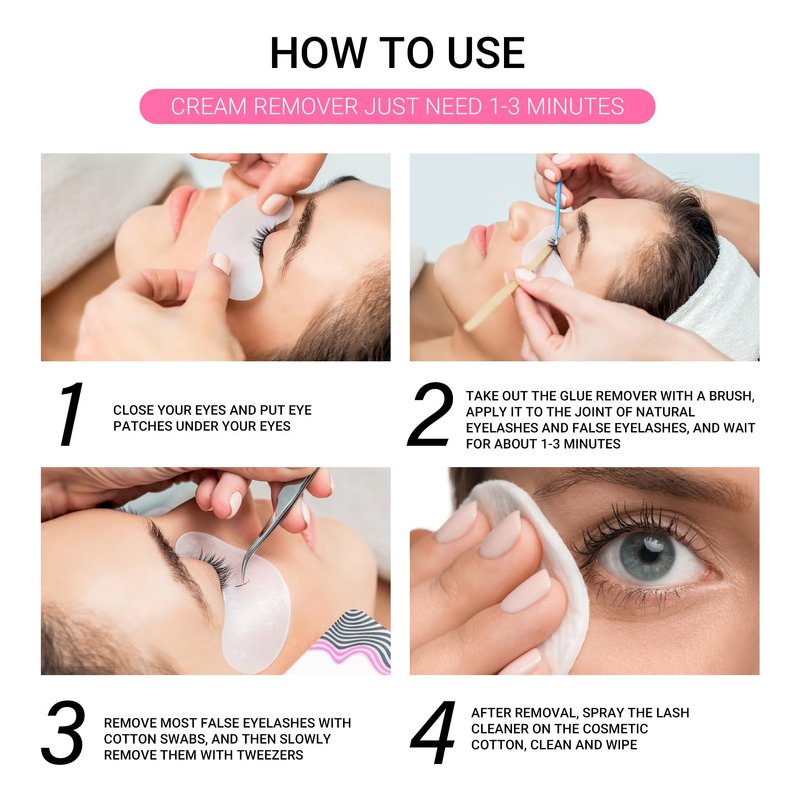 HOW TO USE

CREAM REMOVER JUST NEED 1-3 MINUTES

1 CLOSE YOUR EYES AND PUT EYE PATCHES UNDER YOUR EYES

2 TAKE OUT THE GLUE REMOVER WITH A BRUSH, APPLY IT TO THE JOINT OF NATURAL EYELASHES AND FALSE EYELASHES, AND WAIT FOR ABOUT 1-3 MINUTES

3 REMOVE MOST FALSE EYELASHES WITH COTTON SWABS, AND THEN SLOWLY REMOVE THEM WITH TWEEZERS

4 AFTER REMOVAL, SPRAY THE LASH CLEANER ON THE COSMETIC COTTON, CLEAN AND WIPE