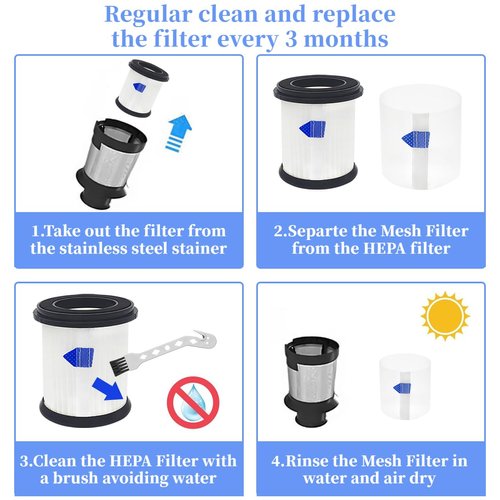 Regular clean and replace the filter every 3 months

1.Take out the filter from the stainless steel stainer

2.Separte the Mesh Filter from the HEPA filter

3.Clean the HEPA Filter with a brush avoiding water

4.Rinse the Mesh Filter in water and air dry