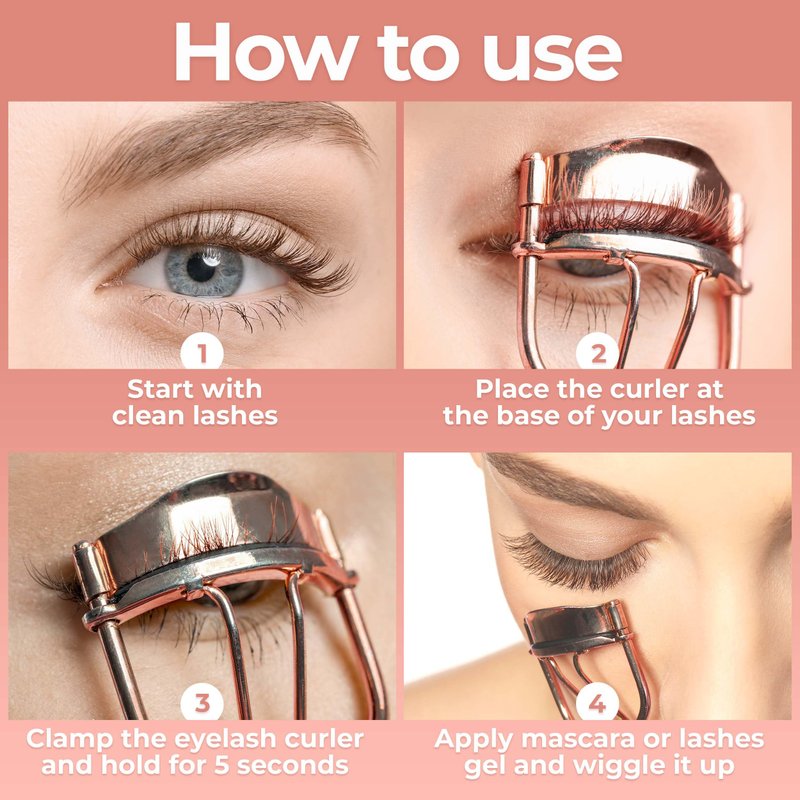 How to use

1
Start with clean lashes

2
Place the curler at the base of your lashes

3
Clamp the eyelash curler and hold for 5 seconds

4
Apply mascara or lashes gel and wiggle it up