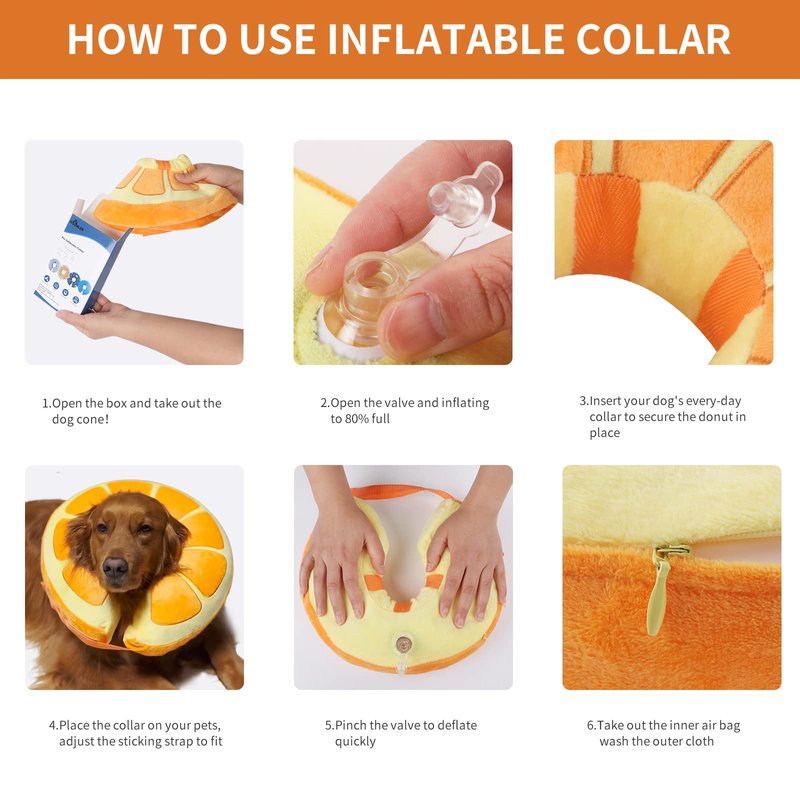 HOW TO USE INFLATABLE COLLAR

1.Open the box and take out the dog cone!

2.Open the valve and inflating to 80% full

3.Insert your dog's every-day collar to secure the donut in place

4.Place the collar on your pets, adjust the sticking strap to fit

5.Pinch the valve to deflate quickly

6.Take out the inner air bag wash the outer cloth