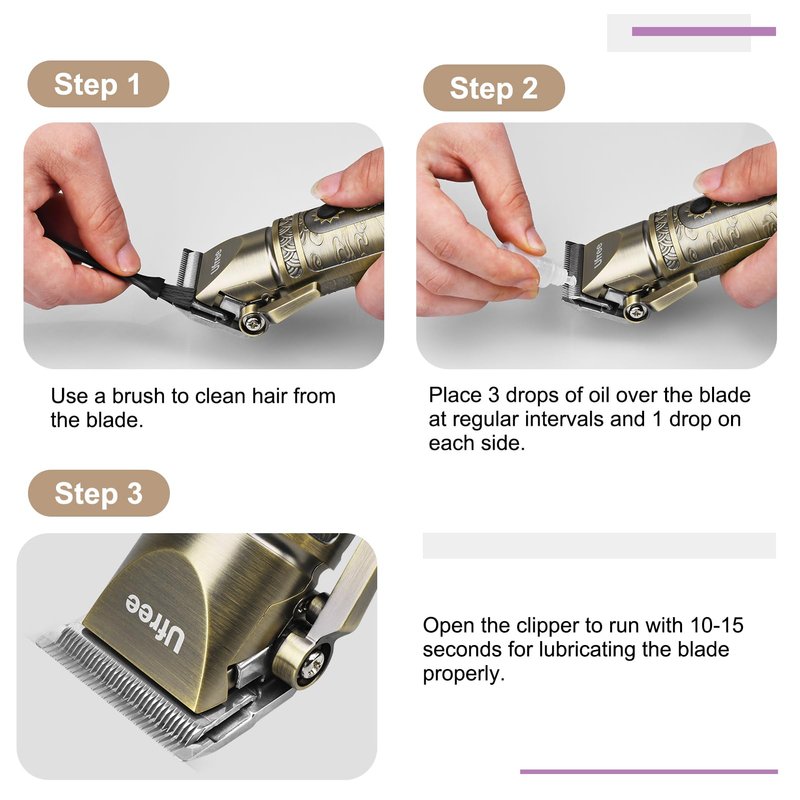 Step 1

Ufree

Use a brush to clean hair from the blade.

Step 2

Ufree

Place 3 drops of oil over the blade at regular intervals and 1 drop on each side.

Step 3

Ufree

Open the clipper to run with 10-15 seconds for lubricating the blade properly.