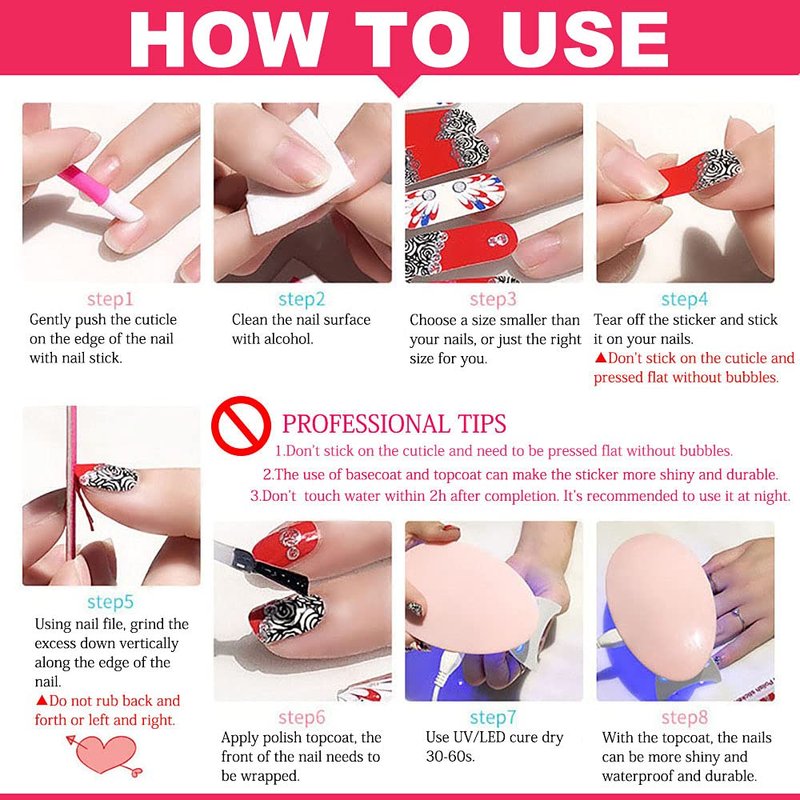 HOW TO USE

step1
Gently push the cuticle on the edge of the nail with nail stick.

step2
Clean the nail surface with alcohol.

step3
Choose a size smaller than your nails, or just the right size for you.

step4
Tear off the sticker and stick it on your nails.
▲Don't stick on the cuticle and pressed flat without bubbles.

PROFESSIONAL TIPS
1.Don't stick on the cuticle and need to be pressed flat without bubbles.
2.The use of basecoat and topcoat can make the sticker more shiny and durable.
3.Don't touch water within 2h after completion. It's recommended to use it at night.

step5
Using nail file, grind the excess down vertically along the edge of the nail.
▲Do not rub back and forth or left and right.

step6
Apply polish topcoat, the front of the nail needs to be wrapped.

step7
Use UV/LED cure dry 30-60s.

step8
With the topcoat, the nails can be more shiny and waterproof and durable.