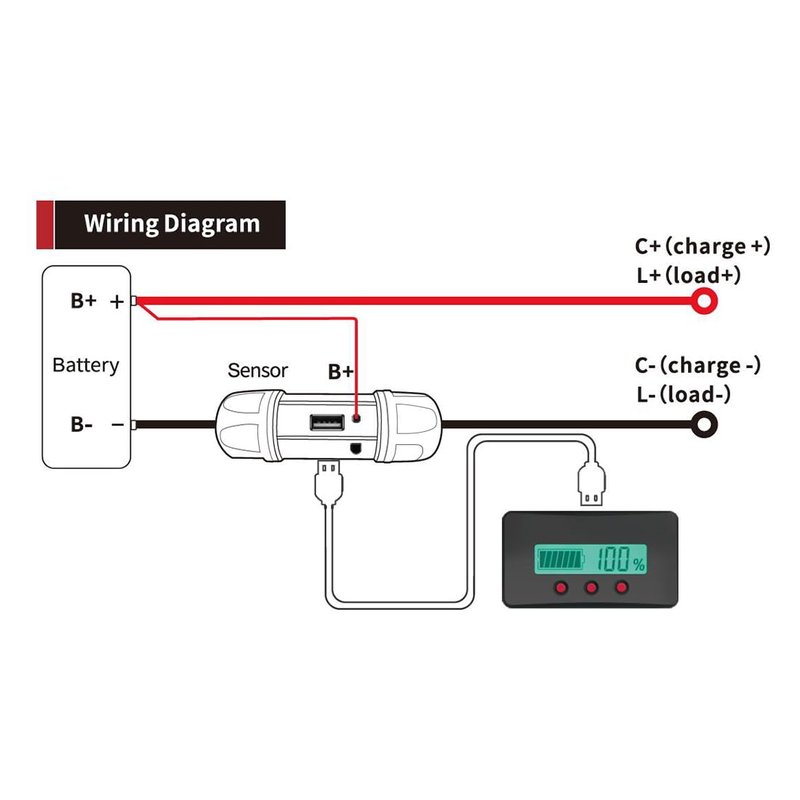 Wiring Diagram

C+ (charge +)
L+ (load+)

B+ +

Battery

B- −

Sensor

B+

C- (charge -)
L- (load-)

100%