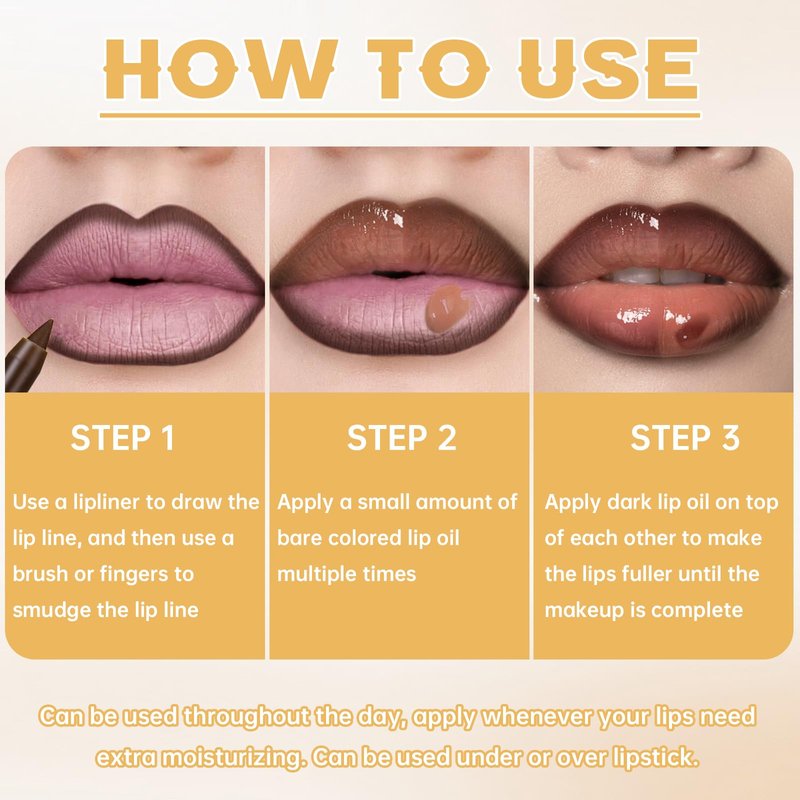 HOW TO USE

STEP 1

Use a lipliner to draw the lip line, and then use a brush or fingers to smudge the lip line

STEP 2

Apply a small amount of bare colored lip oil multiple times

STEP 3

Apply dark lip oil on top of each other to make the lips fuller until the makeup is complete

Can be used throughout the day, apply whenever your lips need extra moisturizing. Can be used under or over lipstick.