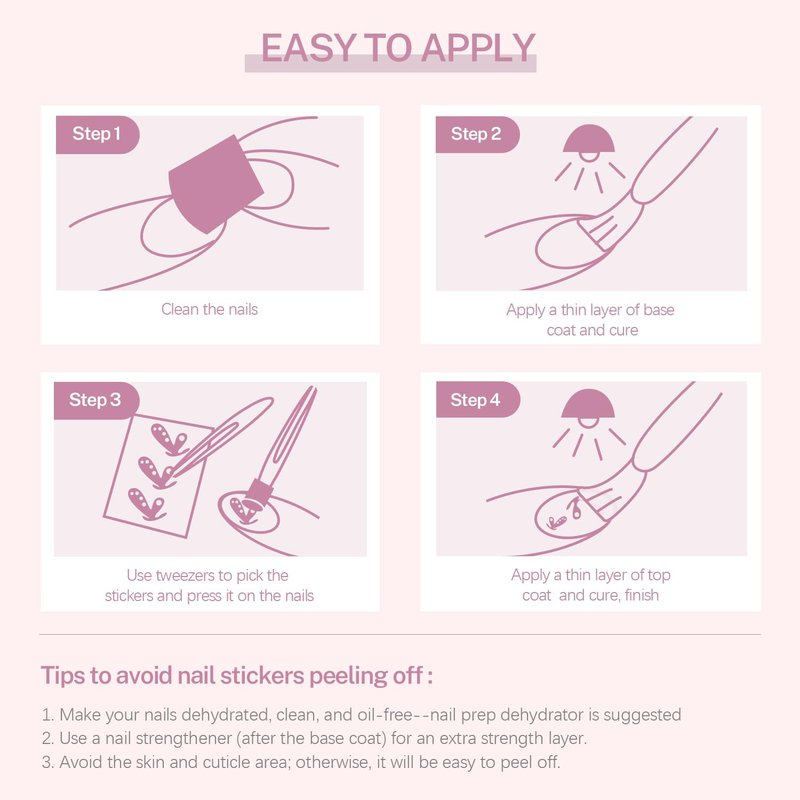 EASY TO APPLY

Step 1

Clean the nails

Step 2

Apply a thin layer of base coat and cure

Step 3

Use tweezers to pick the stickers and press it on the nails

Step 4

Apply a thin layer of top coat and cure, finish

Tips to avoid nail stickers peeling off :

1. Make your nails dehydrated, clean, and oil-free--nail prep dehydrator is suggested
2. Use a nail strengthener (after the base coat) for an extra strength layer.
3. Avoid the skin and cuticle area; otherwise, it will be easy to peel off.