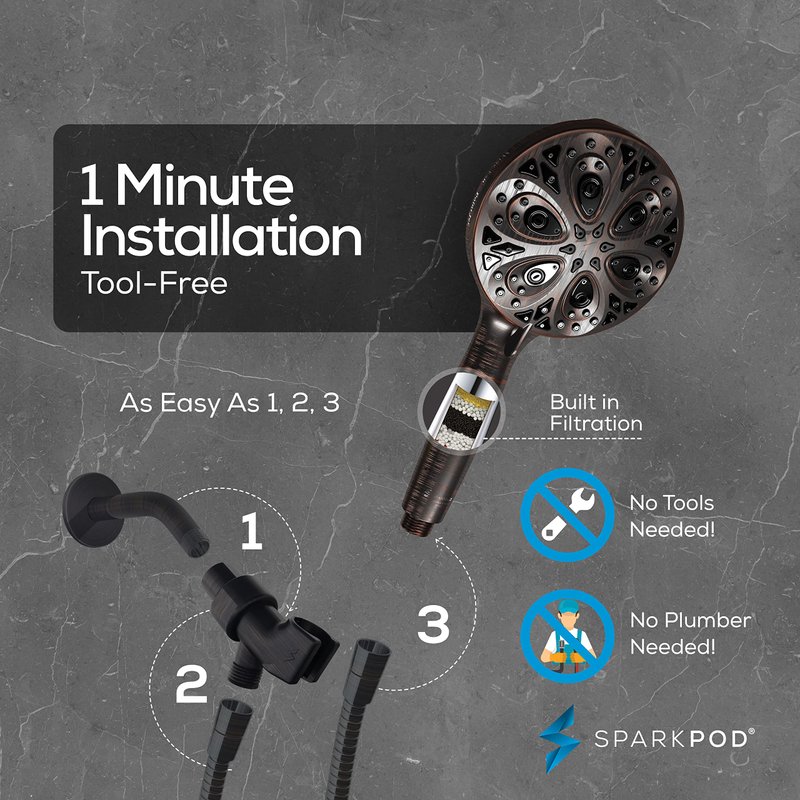 1 Minute Installation
Tool-Free

As Easy As 1, 2, 3

Built in Filtration

1

2

3

No Tools Needed!

No Plumber Needed!

SPARKPOD®