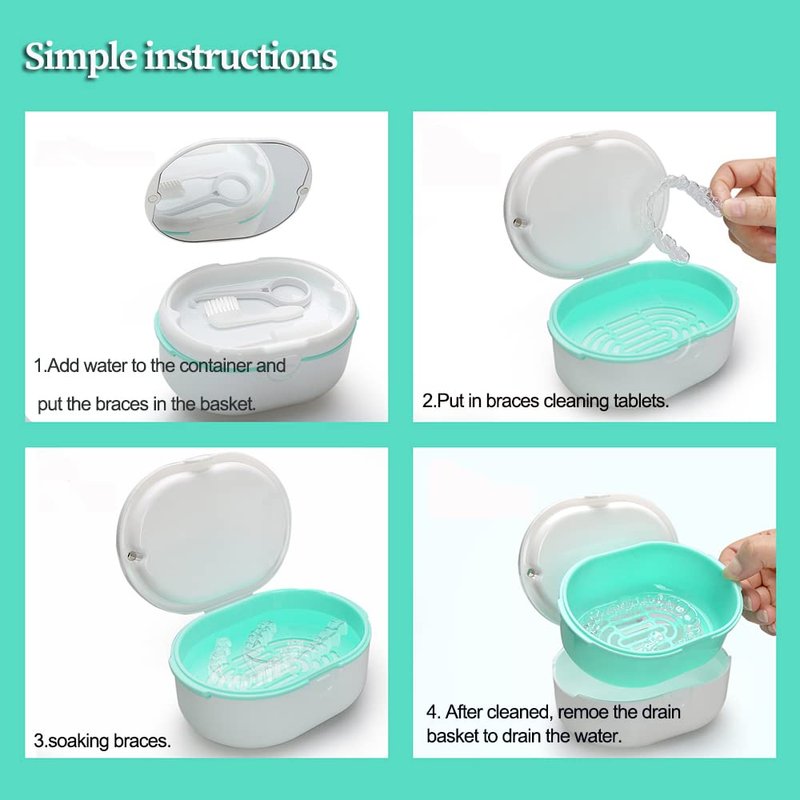 Simple instructions

1.Add water to the container and put the braces in the basket.

2.Put in braces cleaning tablets.

3.soaking braces.

4. After cleaned, remoe the drain basket to drain the water.