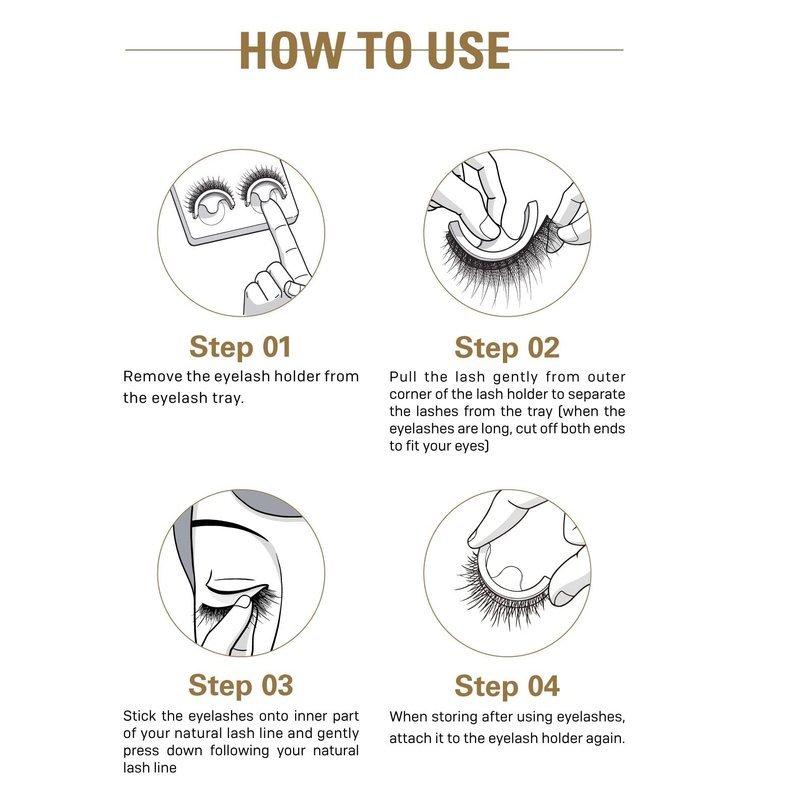 HOW TO USE

Step 01
Remove the eyelash holder from the eyelash tray.

Step 02
Pull the lash gently from outer corner of the lash holder to separate the lashes from the tray (when the eyelashes are long, cut off both ends to fit your eyes)

Step 03
Stick the eyelashes onto inner part of your natural lash line and gently press down following your natural lash line

Step 04
When storing after using eyelashes, attach it to the eyelash holder again.