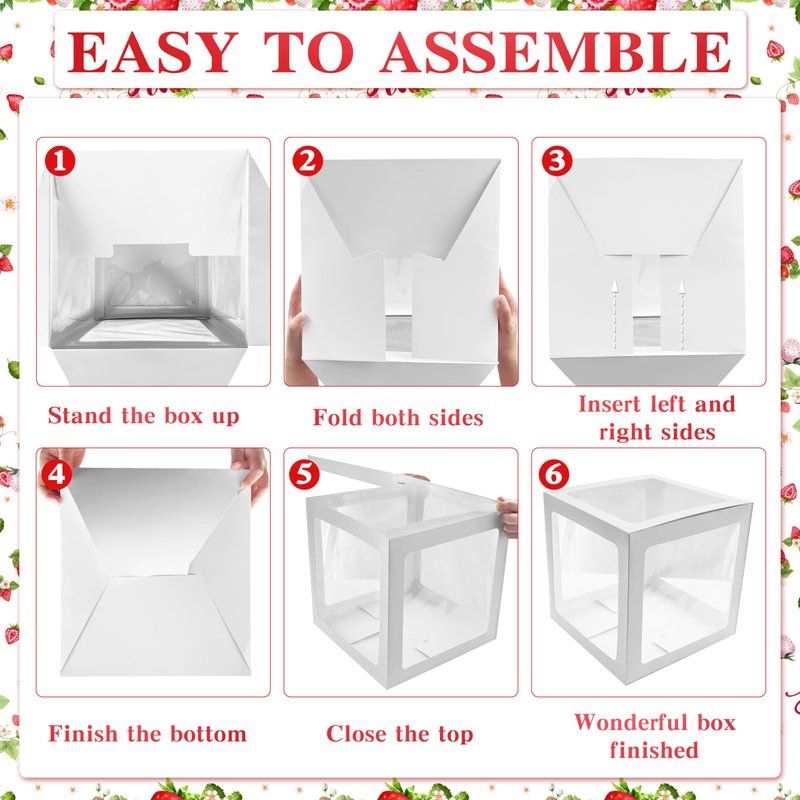 EASY TO ASSEMBLE

1

Stand the box up

2

Fold both sides

3

Insert left and right sides

4

Finish the bottom

5

Close the top

6

Wonderful box finished