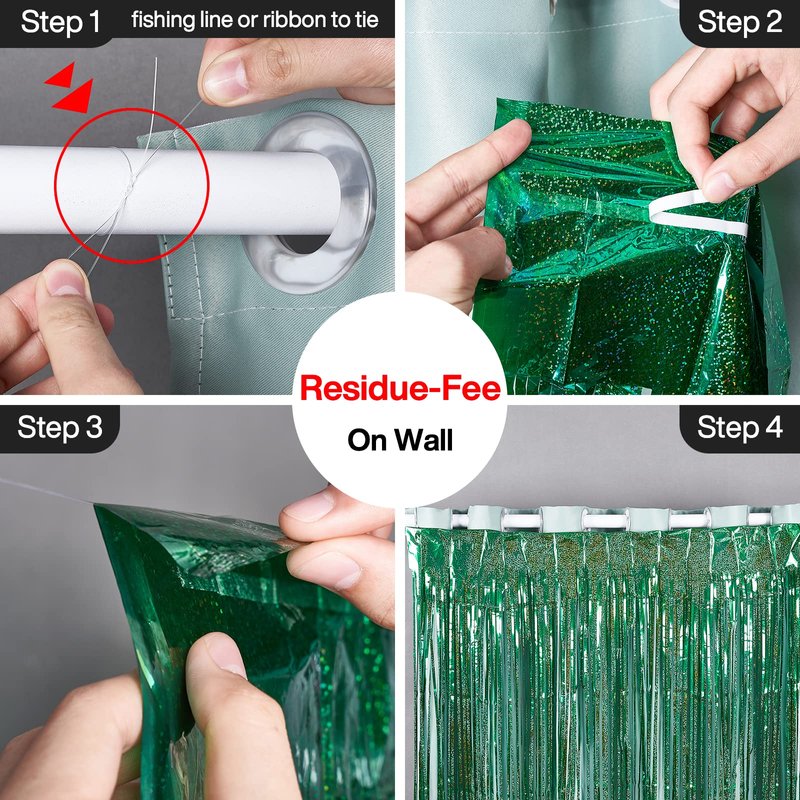 Step 1 fishing line or ribbon to tie

Step 2

Residue-Fee

On Wall

Step 3

Step 4