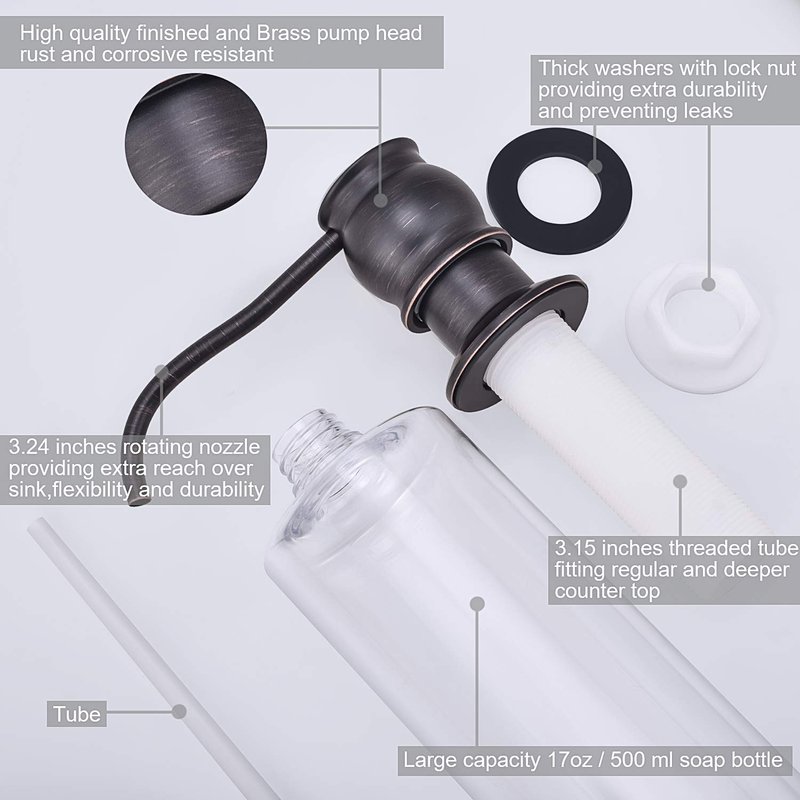 High quality finished and Brass pump head rust and corrosive resistant

Thick washers with lock nut providing extra durability and preventing leaks

3.24 inches rotating nozzle providing extra reach over sink,flexibility and durability

3.15 inches threaded tube fitting regular and deeper counter top

Tube

Large capacity 17oz / 500 ml soap bottle