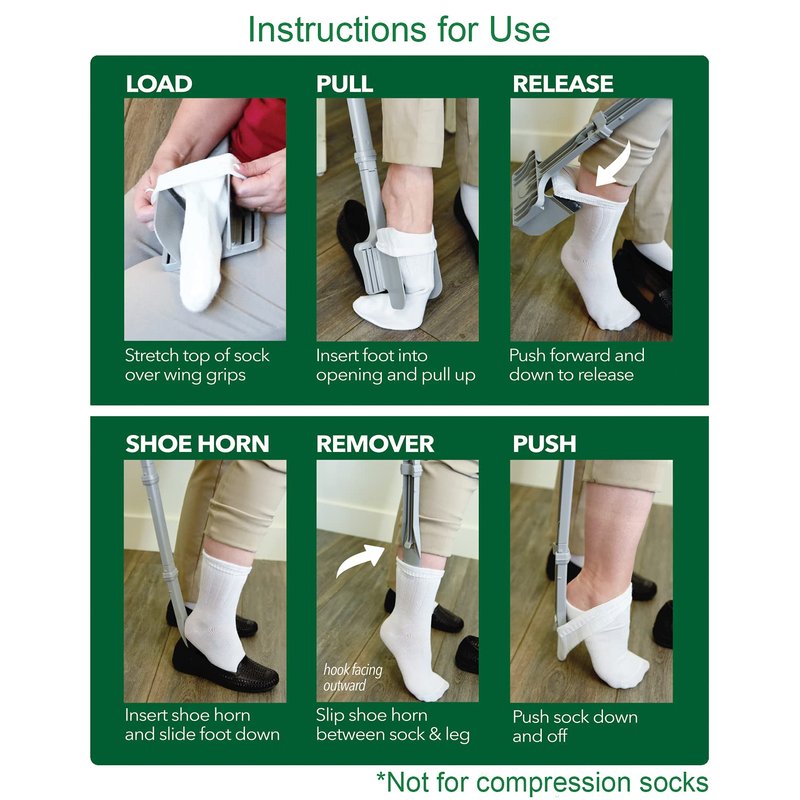 Instructions for Use

LOAD

Stretch top of sock over wing grips

PULL

Insert foot into opening and pull up

RELEASE

Push forward and down to release

SHOE HORN

Insert shoe horn and slide foot down

REMOVER

hook facing outward

Slip shoe horn between sock & leg

PUSH

Push sock down and off

*Not for compression socks