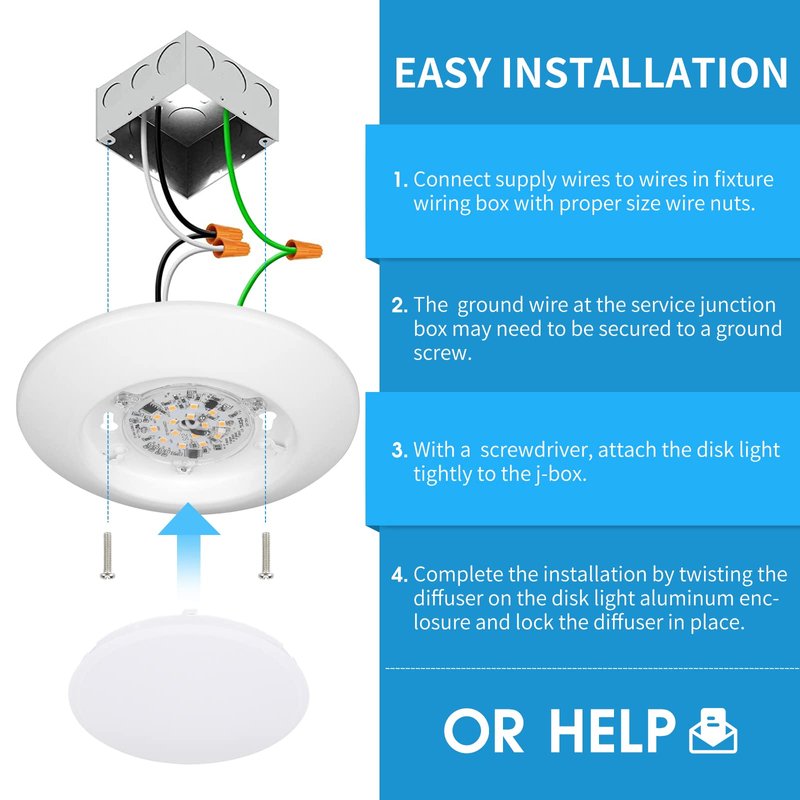 EASY INSTALLATION

1. Connect supply wires to wires in fixture wiring box with proper size wire nuts.

2. The ground wire at the service junction box may need to be secured to a ground screw.

3. With a screwdriver, attach the disk light tightly to the j-box.

4. Complete the installation by twisting the diffuser on the disk light aluminum enclosure and lock the diffuser in place.

OR HELP