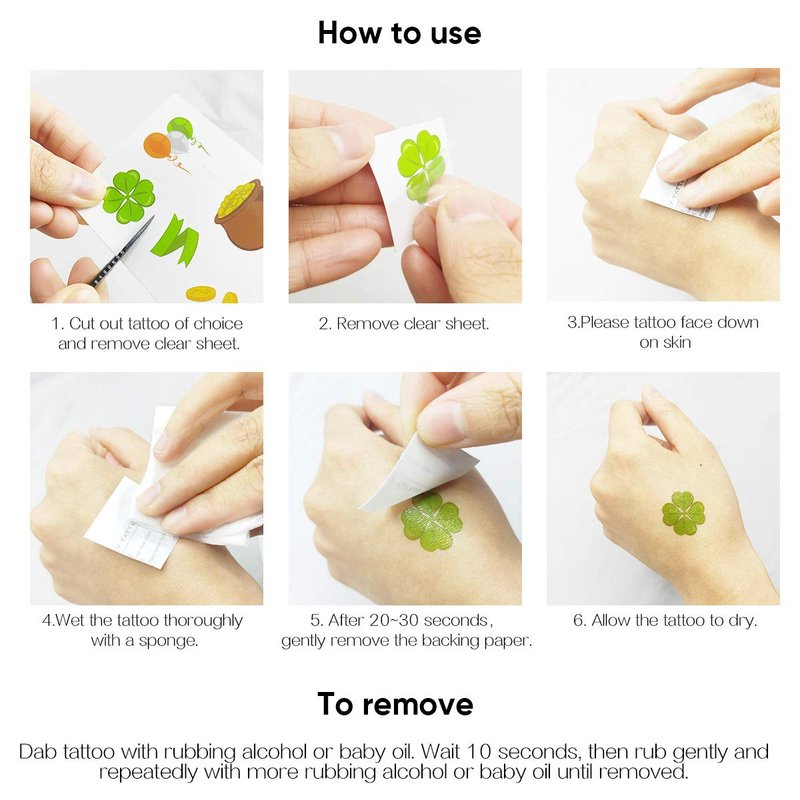 How to use

1. Cut out tattoo of choice and remove clear sheet.

2. Remove clear sheet.

3.Please tattoo face down on skin

4.Wet the tattoo thoroughly with a sponge.

5. After 20~30 seconds, gently remove the backing paper.

6. Allow the tattoo to dry.

To remove

Dab tattoo with rubbing alcohol or baby oil. Wait 10 seconds, then rub gently and repeatedly with more rubbing alcohol or baby oil until removed.