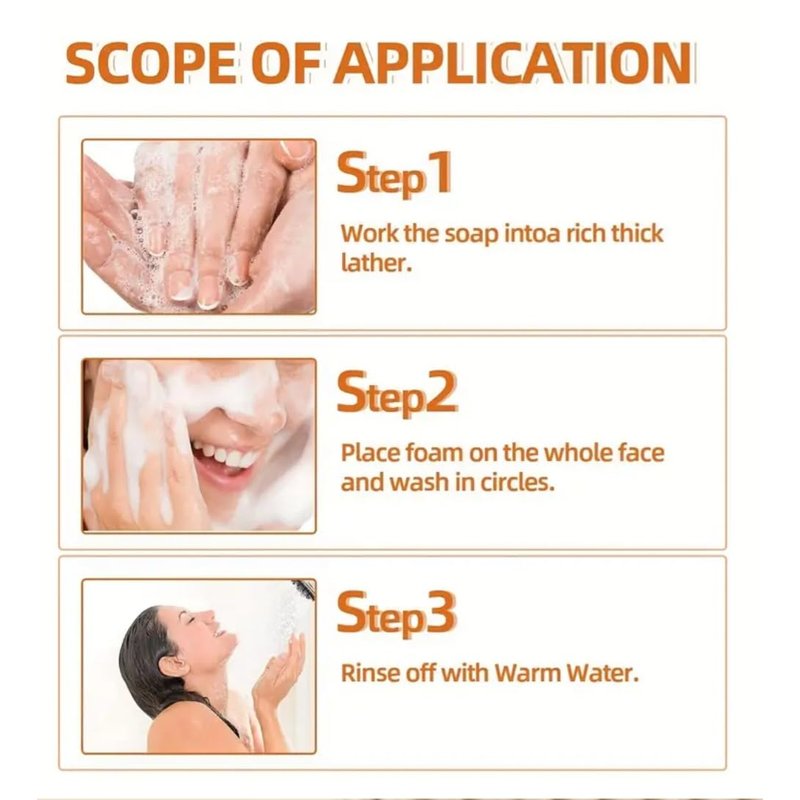 SCOPE OF APPLICATION

Step1

Work the soap intoa rich thick lather.

Step2

Place foam on the whole face and wash in circles.

Step3

Rinse off with Warm Water.