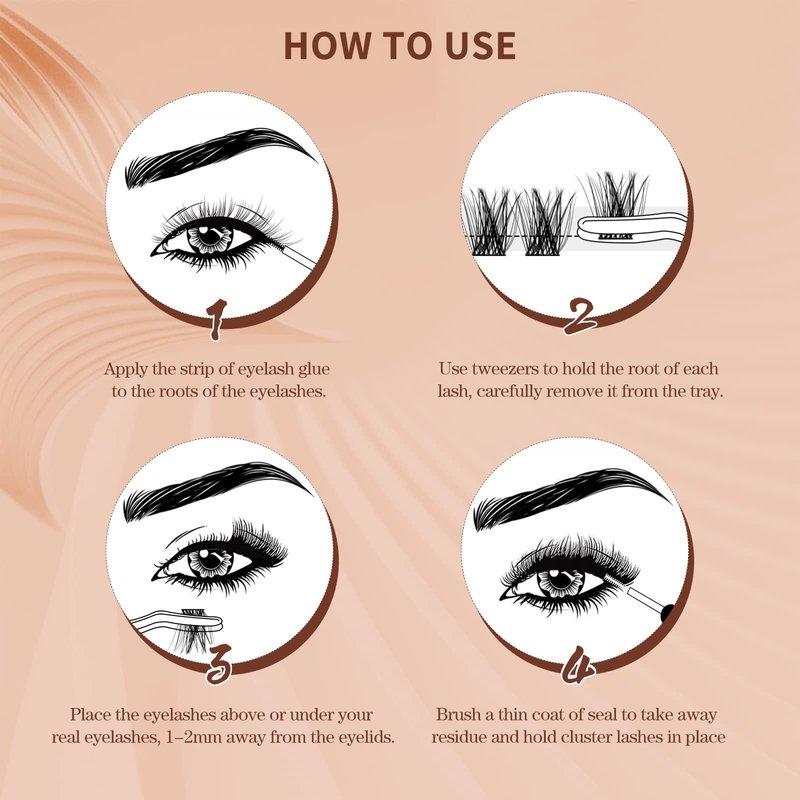 HOW TO USE

1

Apply the strip of eyelash glue to the roots of the eyelashes.

2

Use tweezers to hold the root of each lash, carefully remove it from the tray.

3

Place the eyelashes above or under your real eyelashes, 1–2mm away from the eyelids.

4

Brush a thin coat of seal to take away residue and hold cluster lashes in place