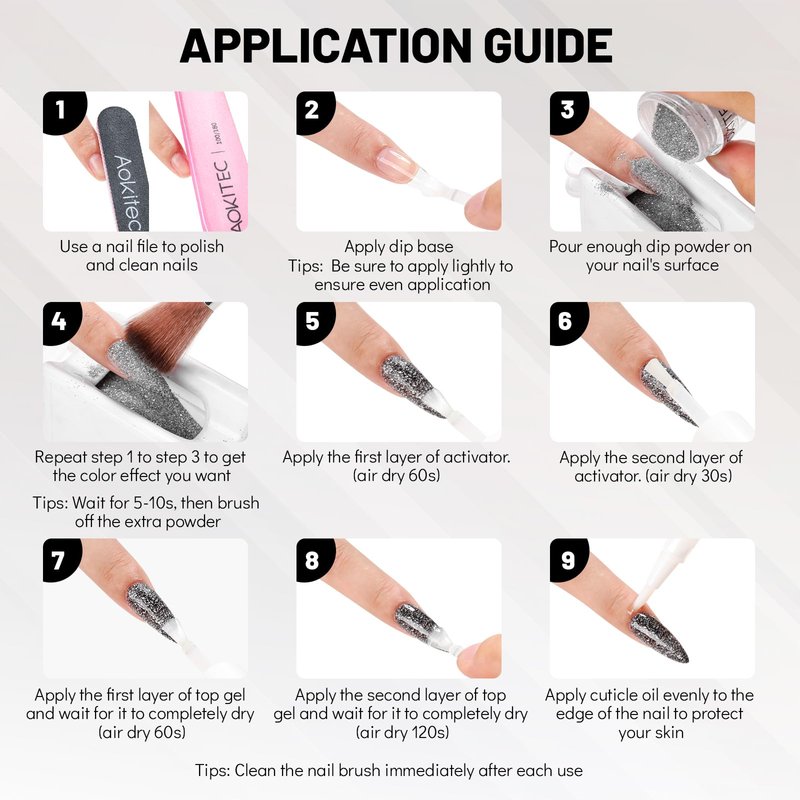 APPLICATION GUIDE

1

Aokitec

AOKITEC | 120/180

Use a nail file to polish and clean nails

2

Apply dip base
Tips: Be sure to apply lightly to ensure even application

3

Pour enough dip powder on your nail's surface

4

Repeat step 1 to step 3 to get the color effect you want

Tips: Wait for 5-10s, then brush off the extra powder

5

Apply the first layer of activator. (air dry 60s)

6

Apply the second layer of activator. (air dry 30s)

7

Apply the first layer of top gel and wait for it to completely dry (air dry 60s)

8

Apply the second layer of top gel and wait for it to completely dry (air dry 120s)

9

Apply cuticle oil evenly to the edge of the nail to protect your skin

Tips: Clean the nail brush immediately after each use