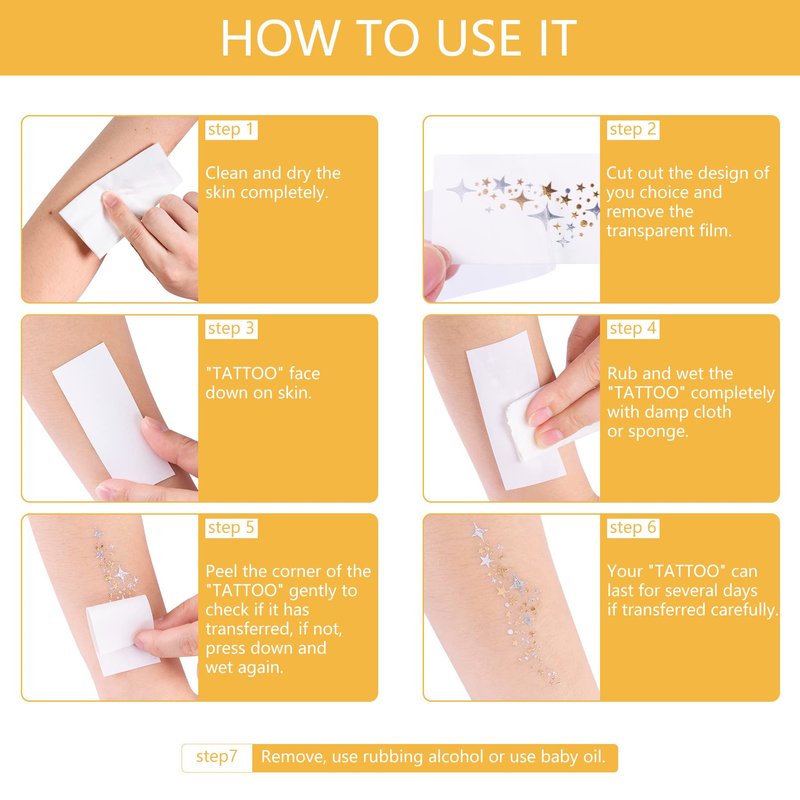 HOW TO USE IT

step 1

Clean and dry the skin completely.

step 2

Cut out the design of you choice and remove the transparent film.

step 3

"TATTOO" face down on skin.

step 4

Rub and wet the "TATTOO" completely with damp cloth or sponge.

step 5

Peel the corner of the "TATTOO" gently to check if it has transferred, if not, press down and wet again.

step 6

Your "TATTOO" can last for several days if transferred carefully.

step7 Remove, use rubbing alcohol or use baby oil.