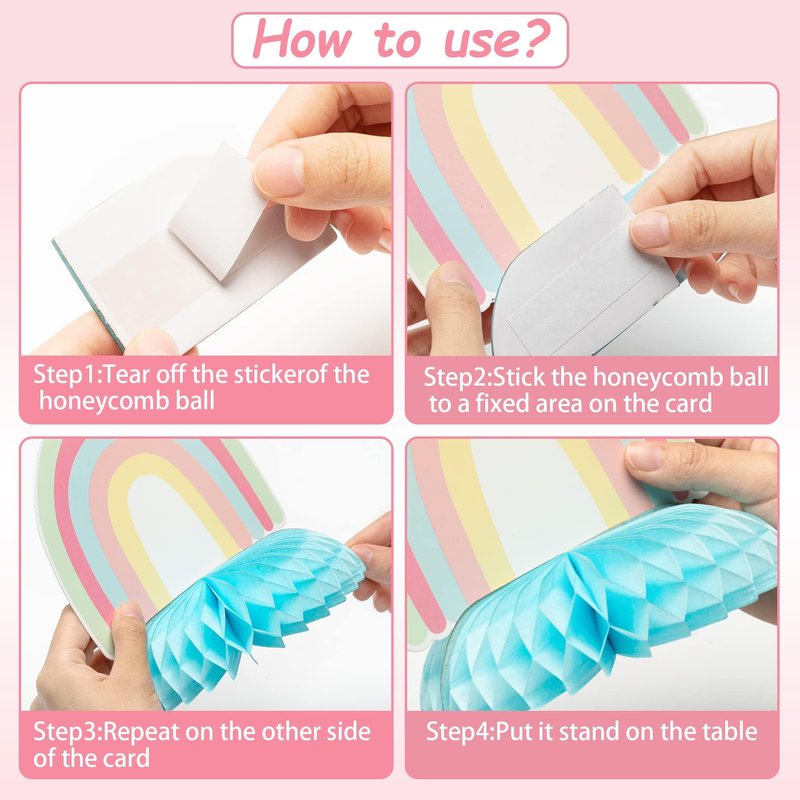 How to use?

Step1:Tear off the stickerof the honeycomb ball

Step2:Stick the honeycomb ball to a fixed area on the card

Step3:Repeat on the other side of the card

Step4:Put it stand on the table