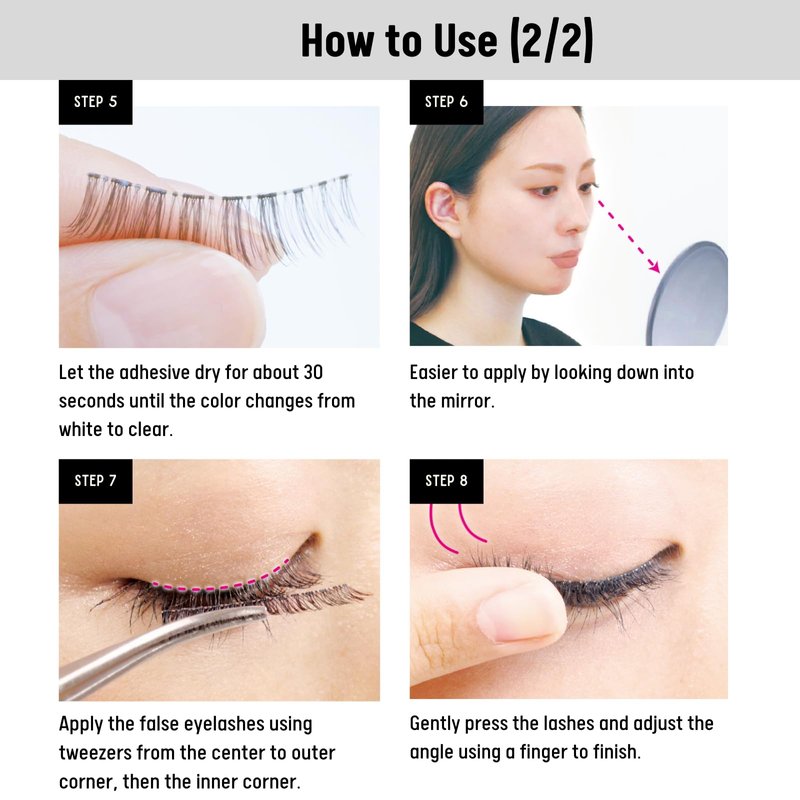 How to Use (2/2)

STEP 5

Let the adhesive dry for about 30 seconds until the color changes from white to clear.

STEP 6

Easier to apply by looking down into the mirror.

STEP 7

Apply the false eyelashes using tweezers from the center to outer corner, then the inner corner.

STEP 8

Gently press the lashes and adjust the angle using a finger to finish.