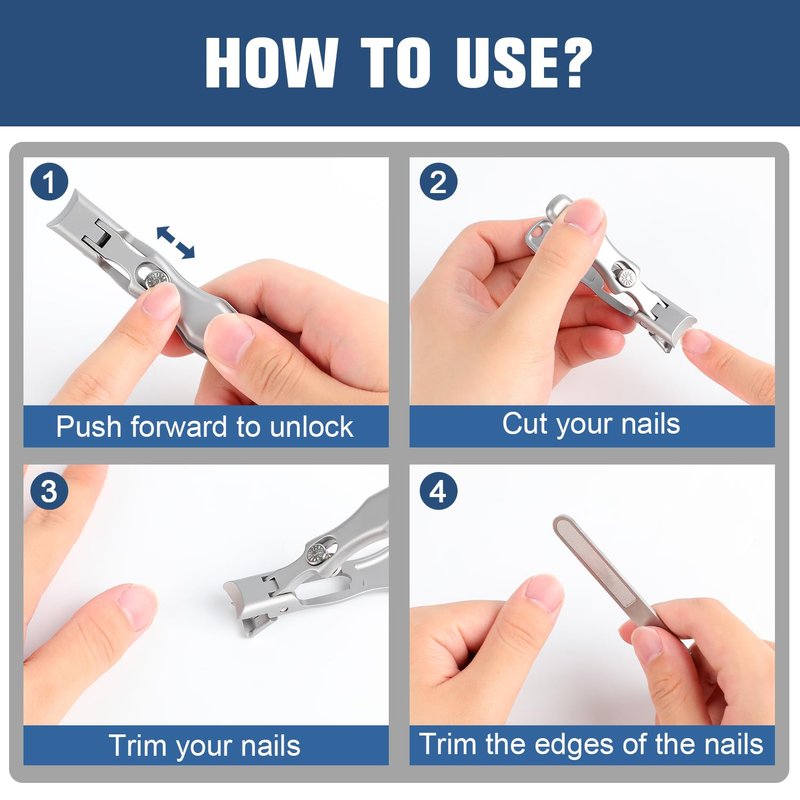 HOW TO USE?

1
Push forward to unlock

2
Cut your nails

3
Trim your nails

4
Trim the edges of the nails