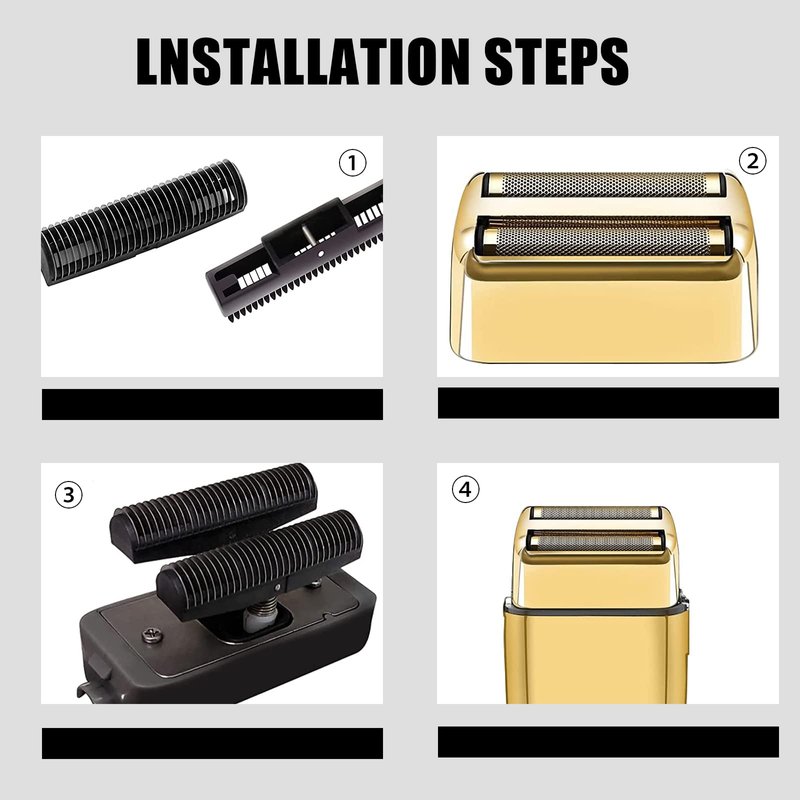 LNSTALLATION STEPS

①

②

③

④