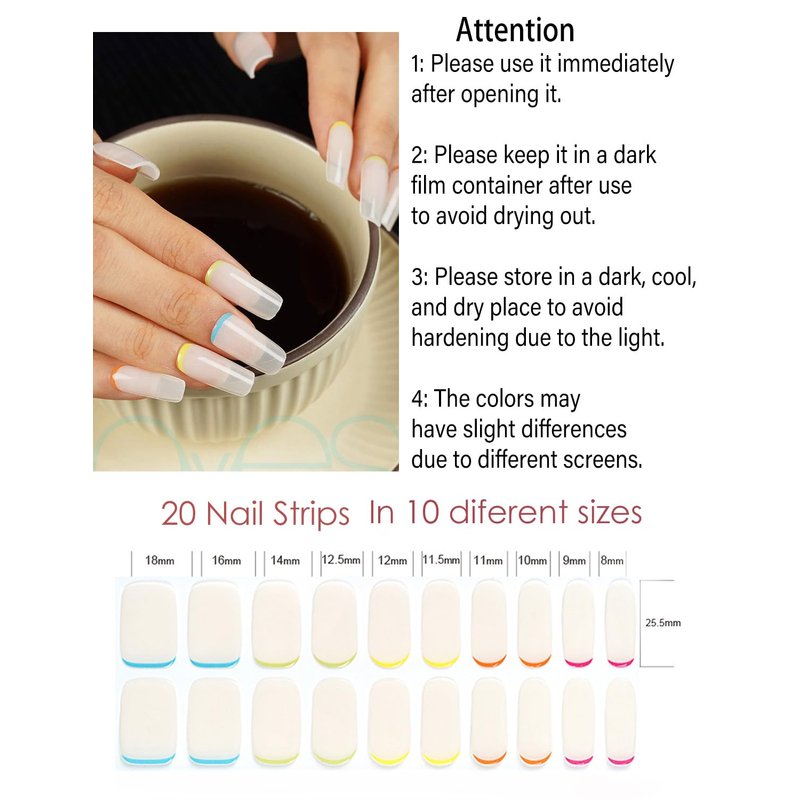 Attention
1: Please use it immediately after opening it.

2: Please keep it in a dark film container after use to avoid drying out.

3: Please store in a dark, cool, and dry place to avoid hardening due to the light.

4: The colors may have slight differences due to different screens.

20 Nail Strips In 10 diferent sizes

18mm 16mm 14mm 12.5mm 12mm 11.5mm 11mm 10mm 9mm 8mm

25.5mm