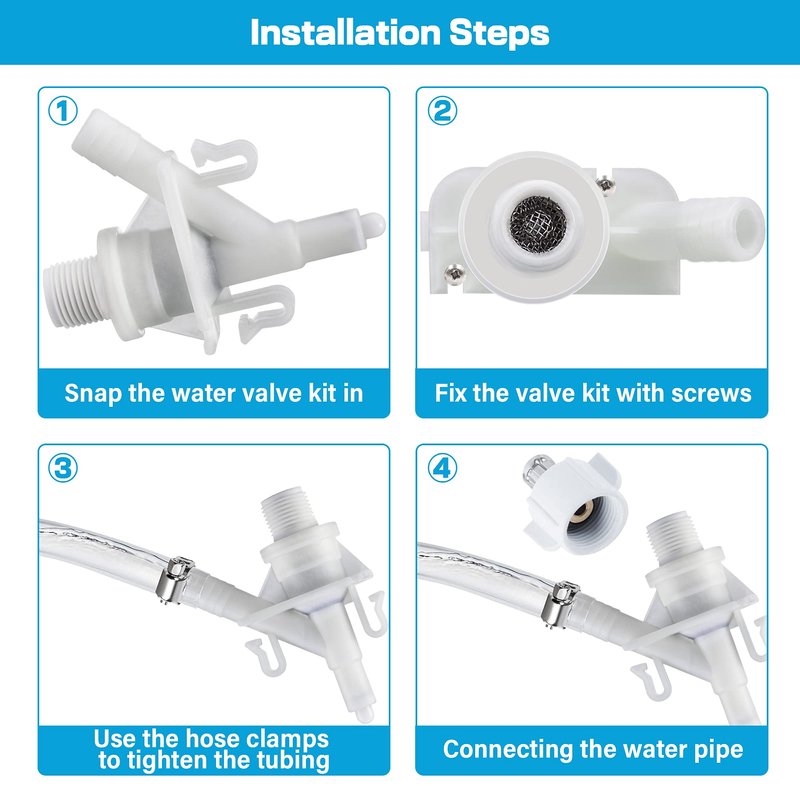 Installation Steps

1

Snap the water valve kit in

2

Fix the valve kit with screws

3

Use the hose clamps to tighten the tubing

4

Connecting the water pipe