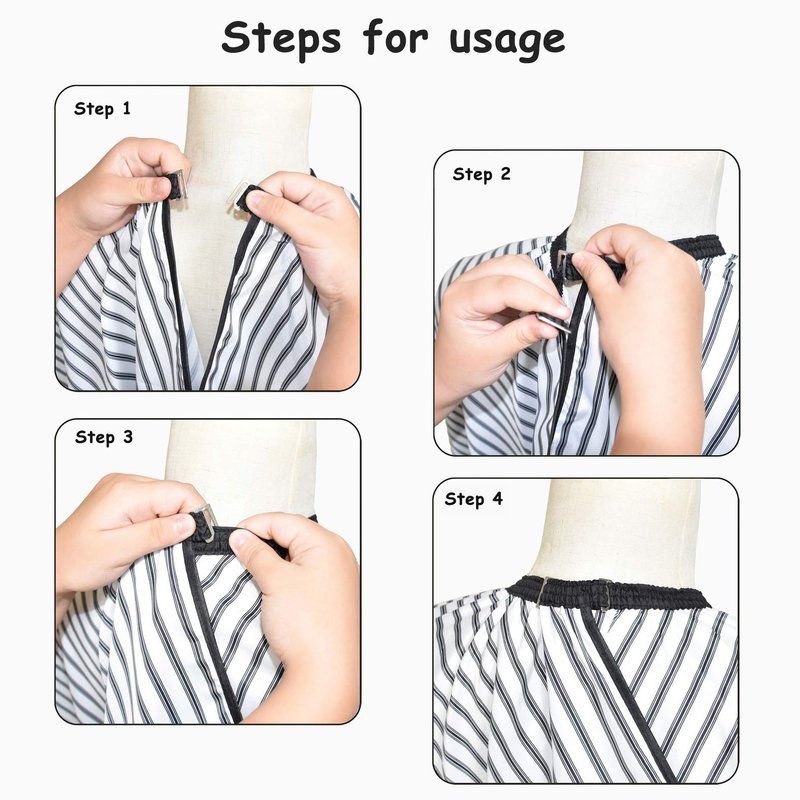 Steps for usage

Step 1

Step 2

Step 3

Step 4