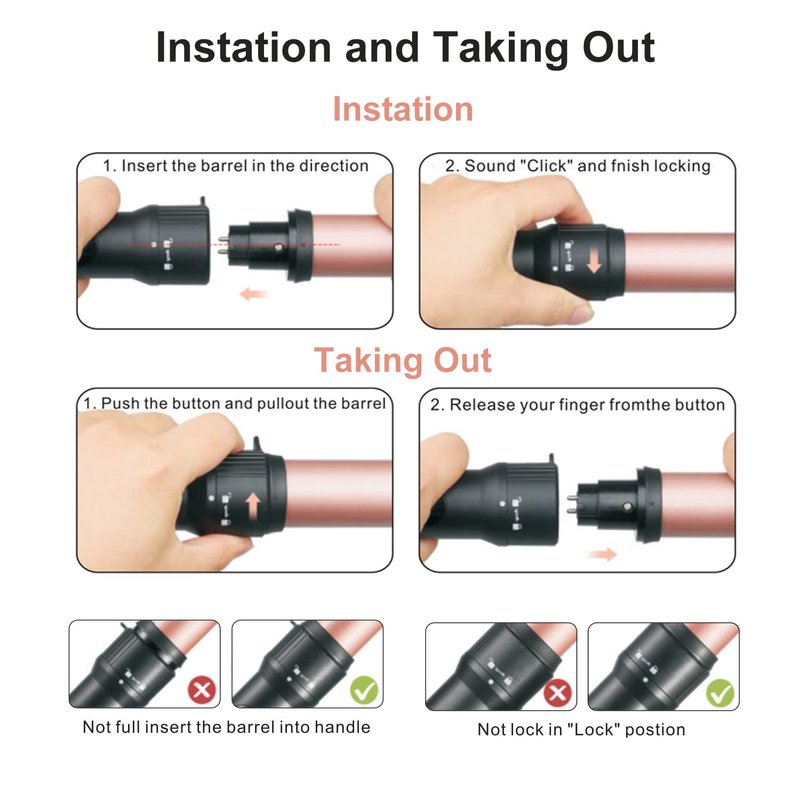 Instation and Taking Out

Instation

1. Insert the barrel in the direction

2. Sound "Click" and fnish locking

Taking Out

1. Push the button and pullout the barrel

2. Release your finger fromthe button

Not full insert the barrel into handle

Not lock in "Lock" postion