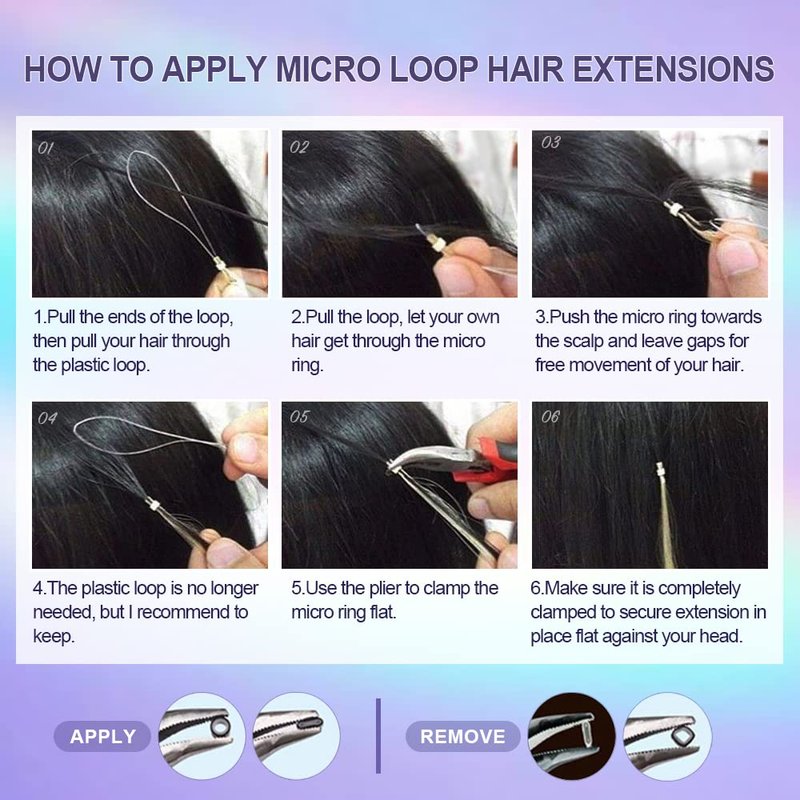 HOW TO APPLY MICRO LOOP HAIR EXTENSIONS

01

1.Pull the ends of the loop, then pull your hair through the plastic loop.

02

2.Pull the loop, let your own hair get through the micro ring.

03

3.Push the micro ring towards the scalp and leave gaps for free movement of your hair.

04

4.The plastic loop is no longer needed, but I recommend to keep.

05

5.Use the plier to clamp the micro ring flat.

06

6.Make sure it is completely clamped to secure extension in place flat against your head.

APPLY

REMOVE