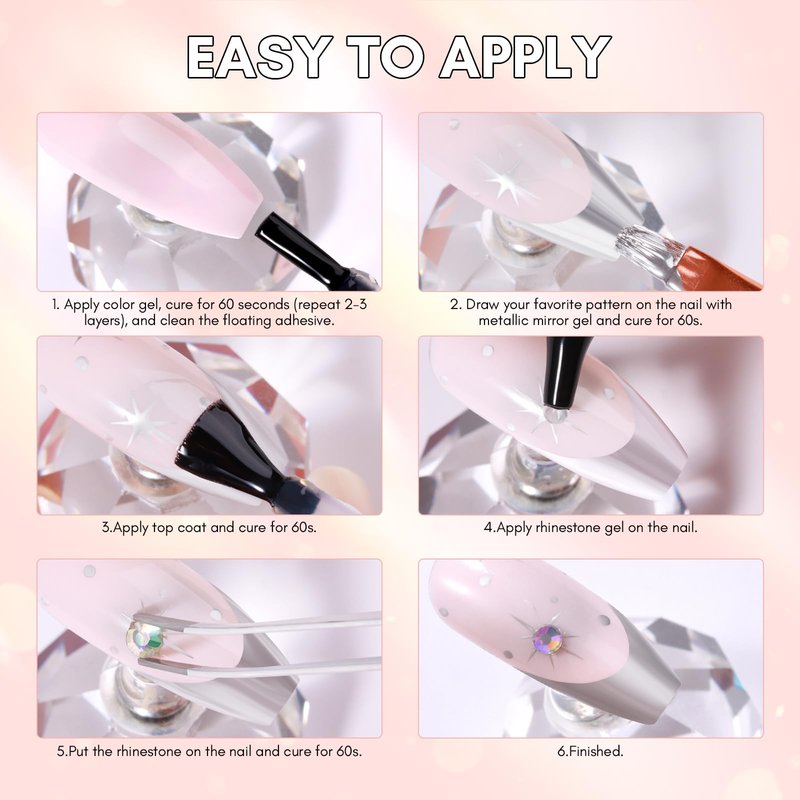 EASY TO APPLY

1. Apply color gel, cure for 60 seconds (repeat 2-3 layers), and clean the floating adhesive.

2. Draw your favorite pattern on the nail with metallic mirror gel and cure for 60s.

3.Apply top coat and cure for 60s.

4.Apply rhinestone gel on the nail.

5.Put the rhinestone on the nail and cure for 60s.

6.Finished.