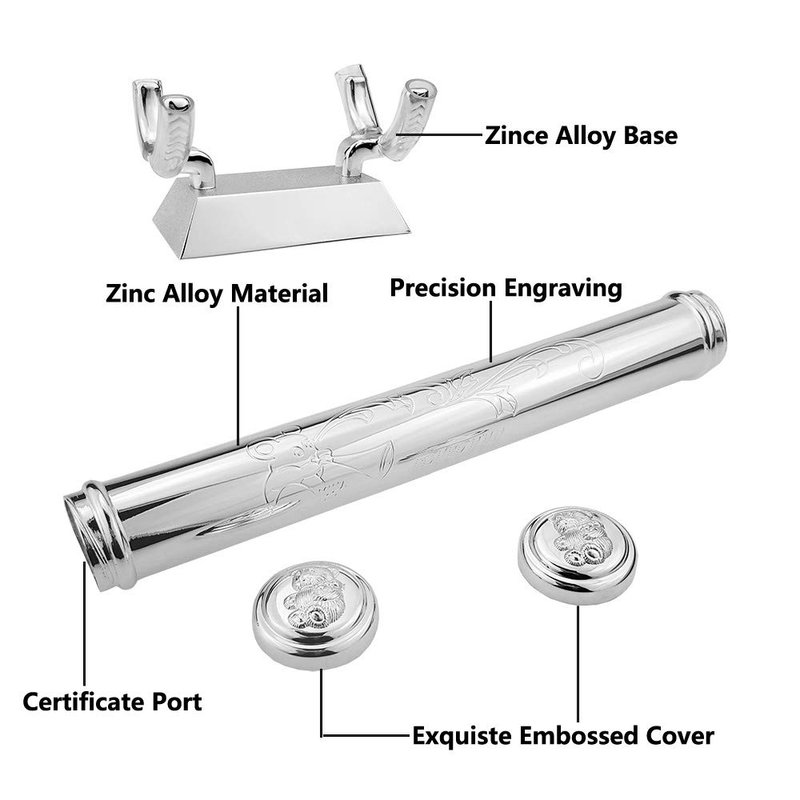 Zince Alloy Base

Zinc Alloy Material

Precision Engraving

Certificate Port

Exquiste Embossed Cover