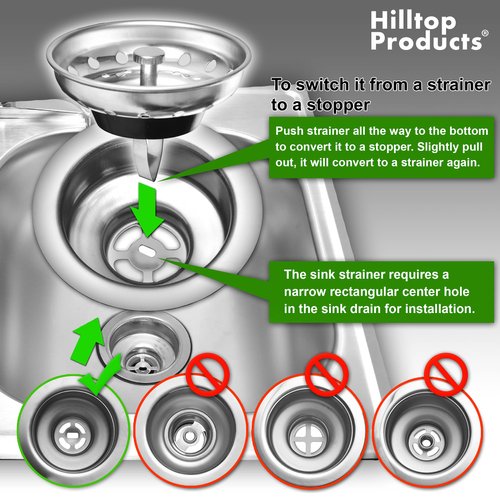 Hilltop Products®

To switch it from a strainer to a stopper

Push strainer all the way to the bottom to convert it to a stopper. Slightly pull out, it will convert to a strainer again.

The sink strainer requires a narrow rectangular center hole in the sink drain for installation.