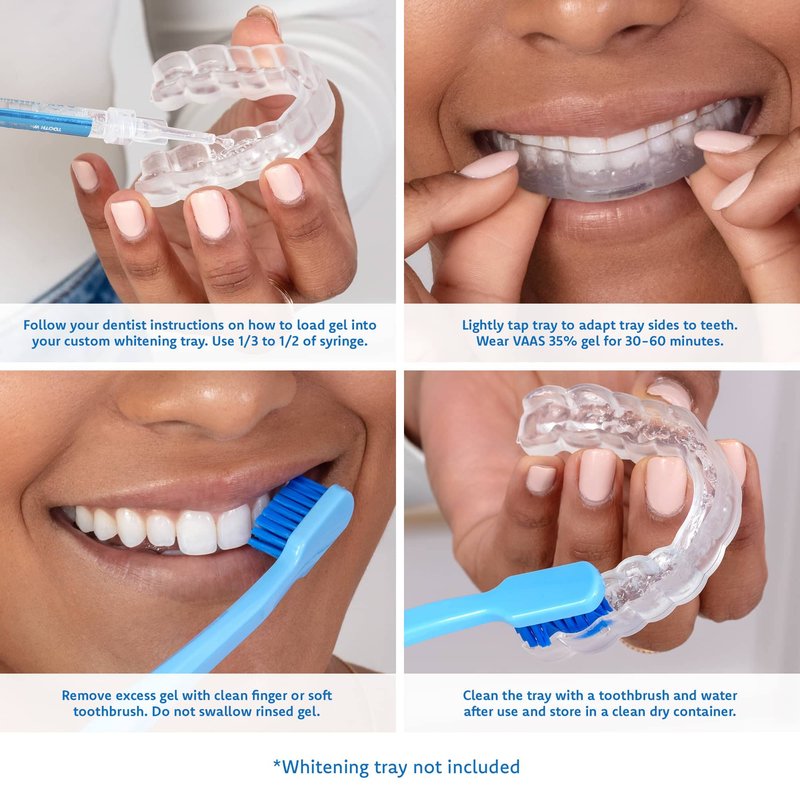 Follow your dentist instructions on how to load gel into your custom whitening tray. Use 1/3 to 1/2 of syringe.

Lightly tap tray to adapt tray sides to teeth. Wear VAAS 35% gel for 30-60 minutes.

Remove excess gel with clean finger or soft toothbrush. Do not swallow rinsed gel.

Clean the tray with a toothbrush and water after use and store in a clean dry container.

*Whitening tray not included