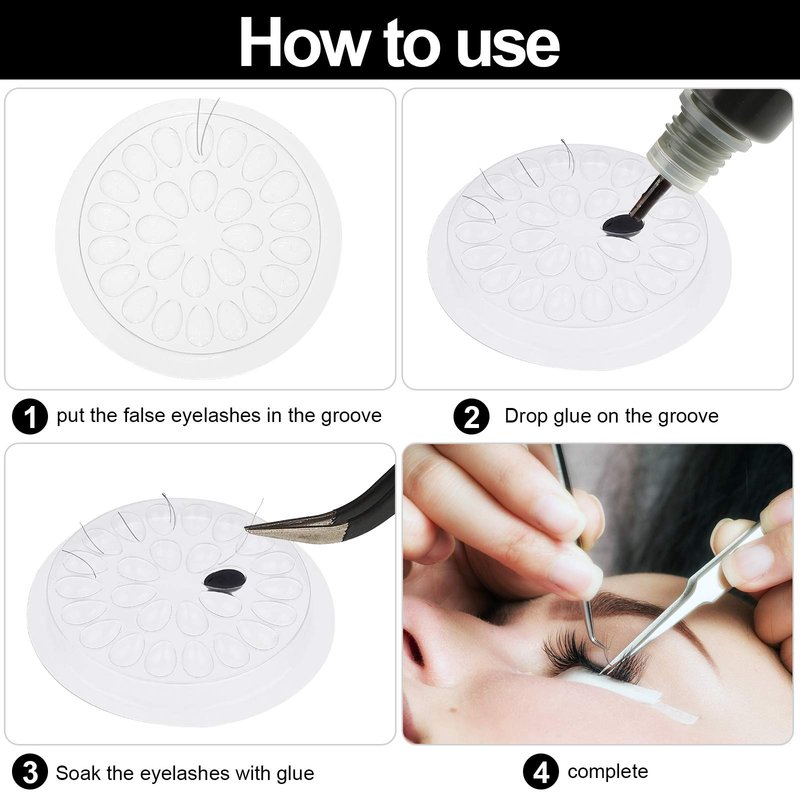 How to use

1 put the false eyelashes in the groove

2 Drop glue on the groove

3 Soak the eyelashes with glue

4 complete