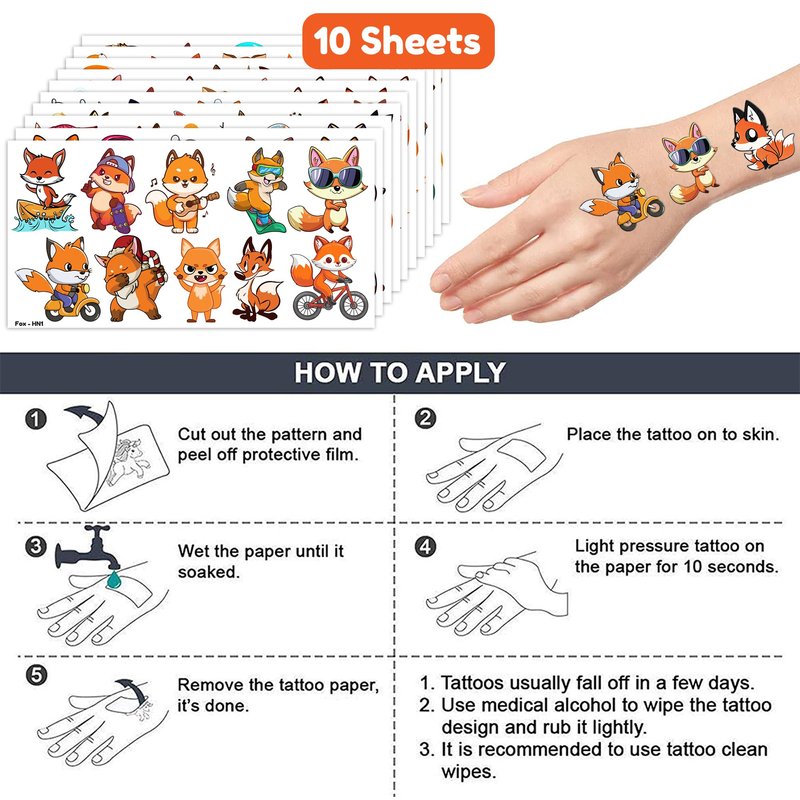 10 Sheets

Fox - HN1

HOW TO APPLY

1 Cut out the pattern and peel off protective film.

2 Place the tattoo on to skin.

3 Wet the paper until it soaked.

4 Light pressure tattoo on the paper for 10 seconds.

5 Remove the tattoo paper, it's done.

1. Tattoos usually fall off in a few days.
2. Use medical alcohol to wipe the tattoo design and rub it lightly.
3. It is recommended to use tattoo clean wipes.