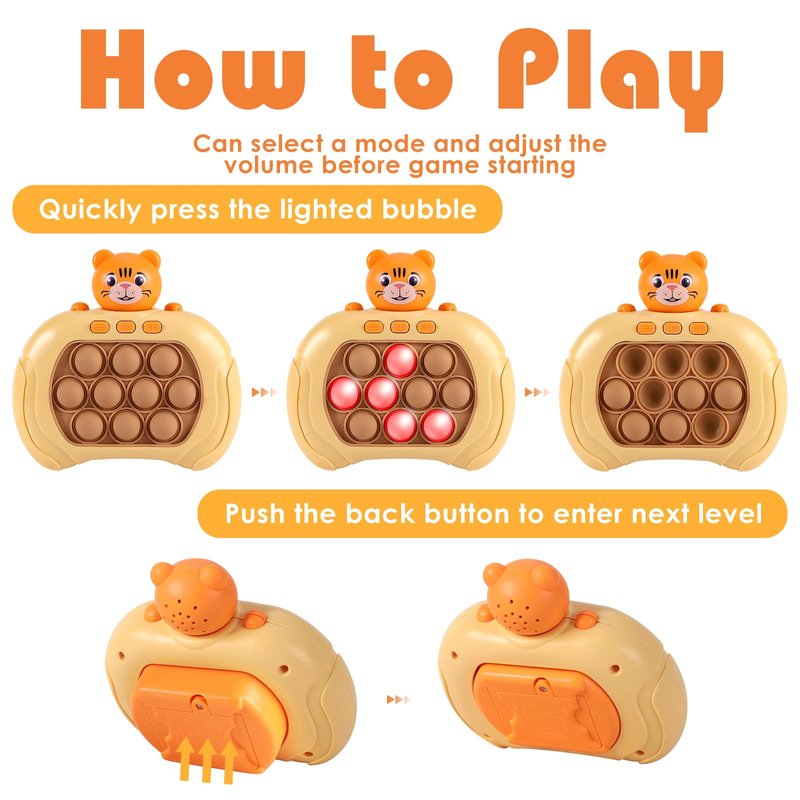 How to Play

Can select a mode and adjust the volume before game starting

Quickly press the lighted bubble

Push the back button to enter next level