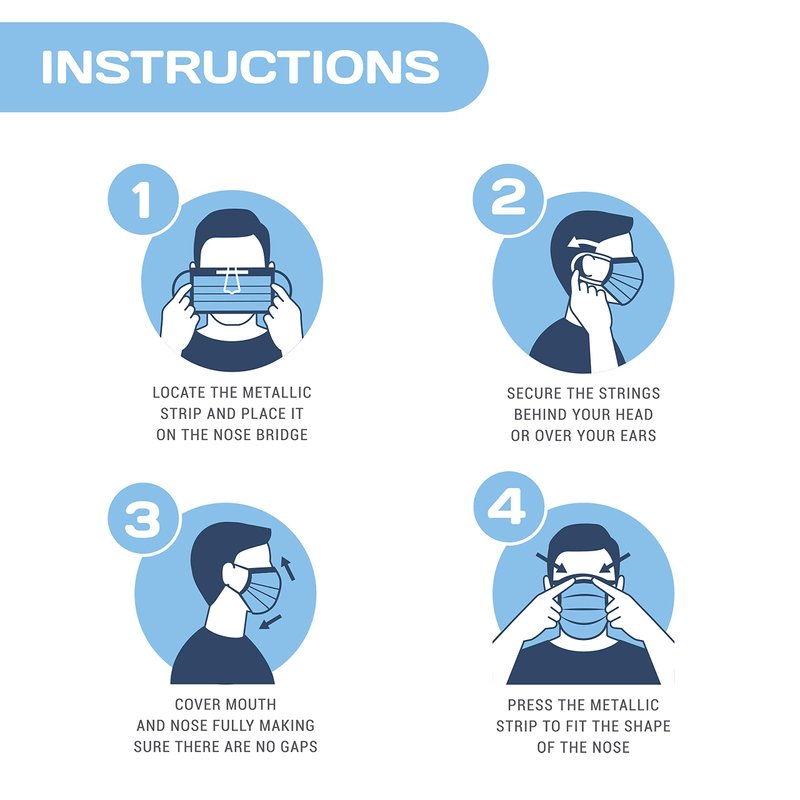 INSTRUCTIONS

1

LOCATE THE METALLIC STRIP AND PLACE IT ON THE NOSE BRIDGE

2

SECURE THE STRINGS BEHIND YOUR HEAD OR OVER YOUR EARS

3

COVER MOUTH AND NOSE FULLY MAKING SURE THERE ARE NO GAPS

4

PRESS THE METALLIC STRIP TO FIT THE SHAPE OF THE NOSE