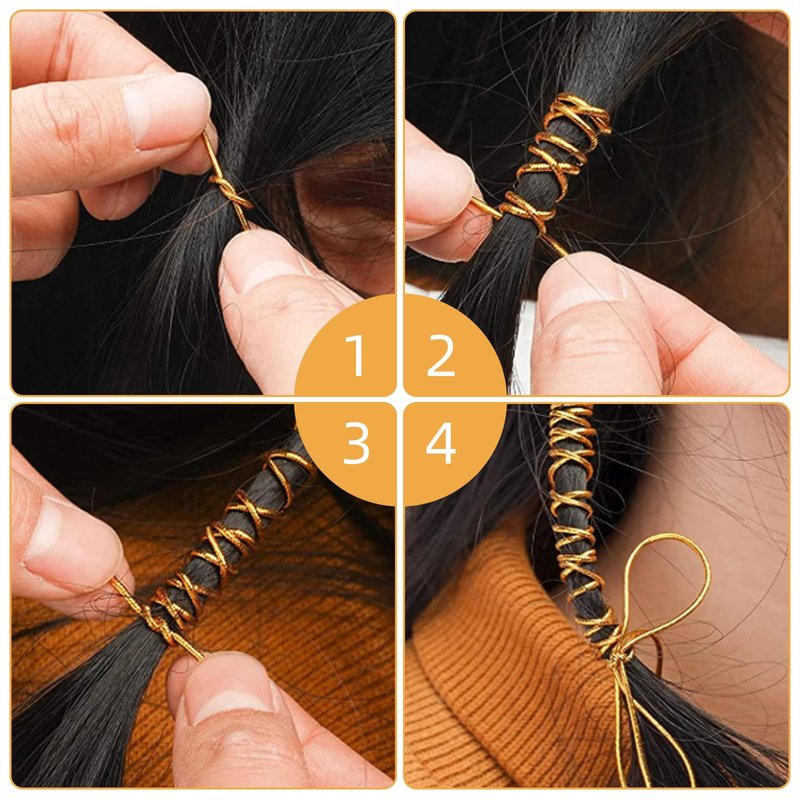 1
2
3
4